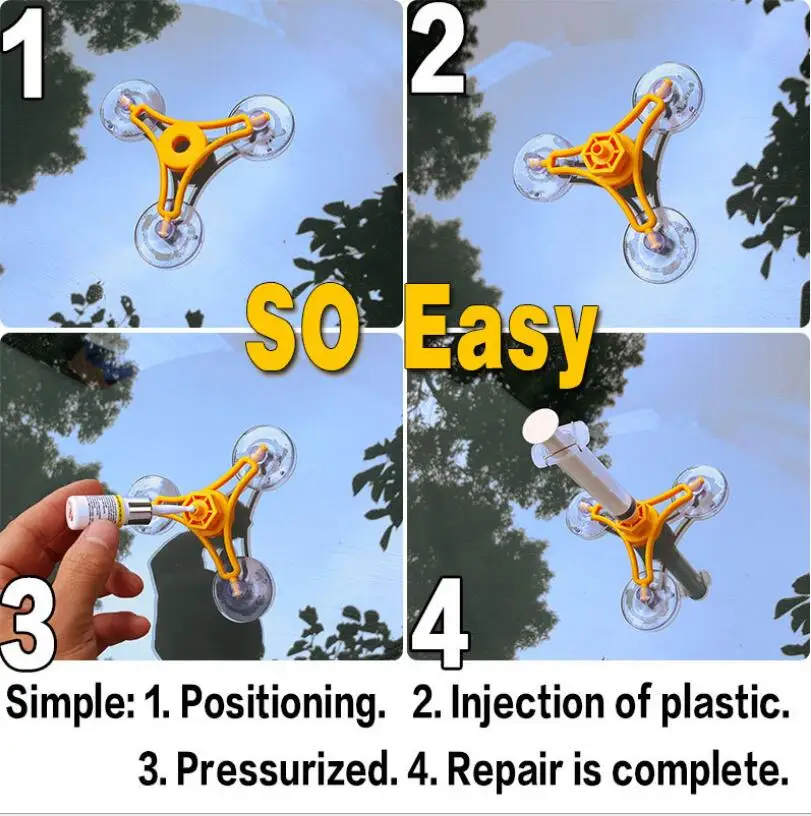 1

2

SO Easy

3

4

Simple: 1. Positioning. 2. Injection of plastic. 3. Pressurized. 4. Repair is complete.