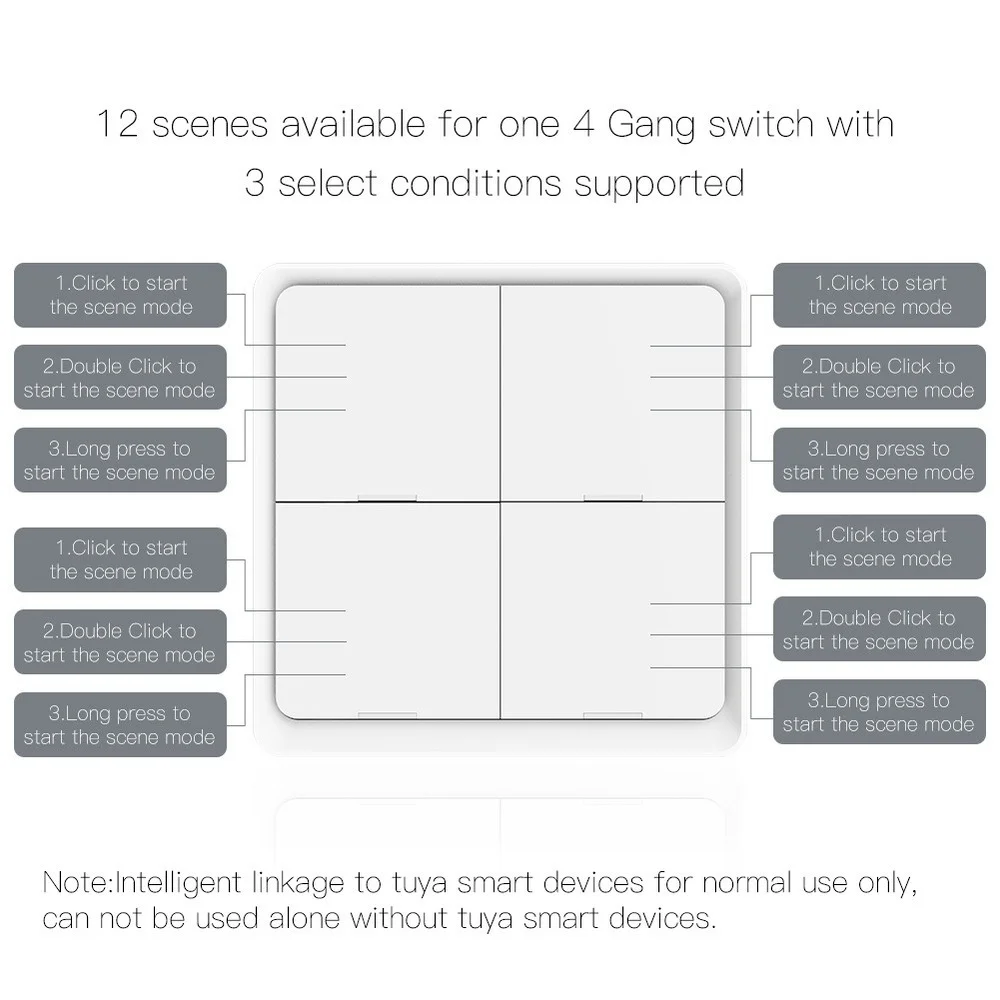 12 scenes available for one 4 Gang switch with 3 select conditions supported

1.Click to start the scene mode

2.Double Click to start the scene mode

3.Long press to start the scene mode

1.Click to start the scene mode

2.Double Click to start the scene mode

3.Long press to start the scene mode

1.Click to start the scene mode

2.Double Click to start the scene mode

3.Long press to start the scene mode

1.Click to start the scene mode

2.Double Click to start the scene mode

3.Long press to start the scene mode

Note:Intelligent linkage to tuya smart devices for normal use only, can not be used alone without tuya smart devices.