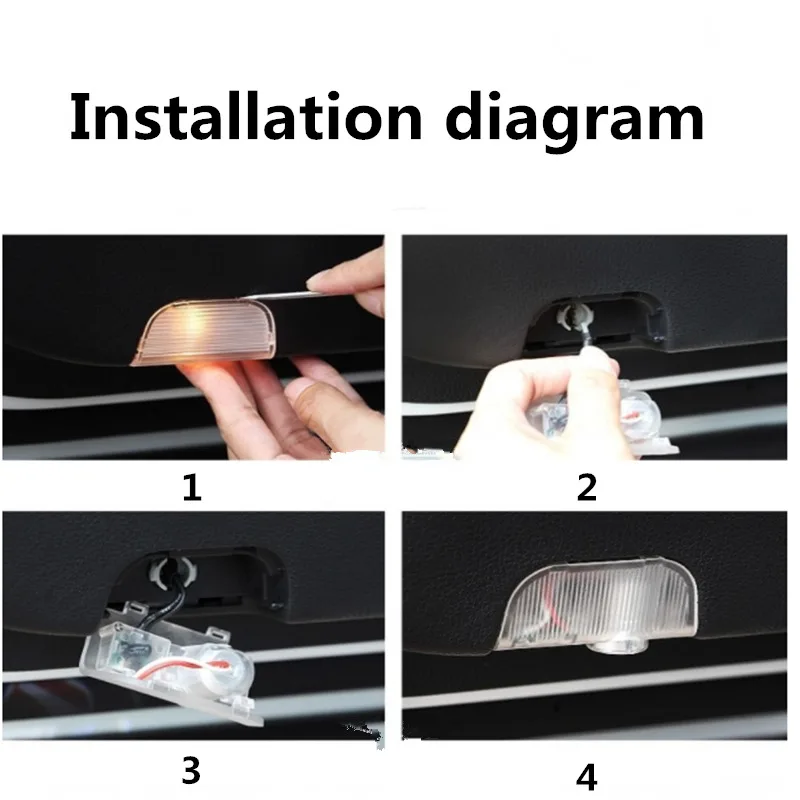 Installation diagram

1

2

3

4