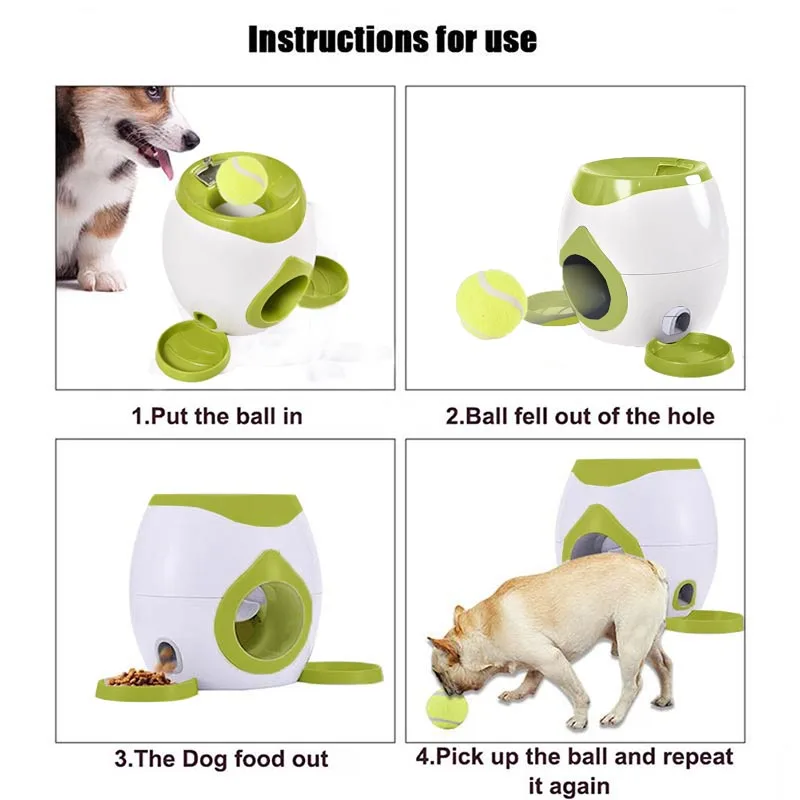 Instructions for use

1.Put the ball in

2.Ball fell out of the hole

3.The Dog food out

4.Pick up the ball and repeat it again