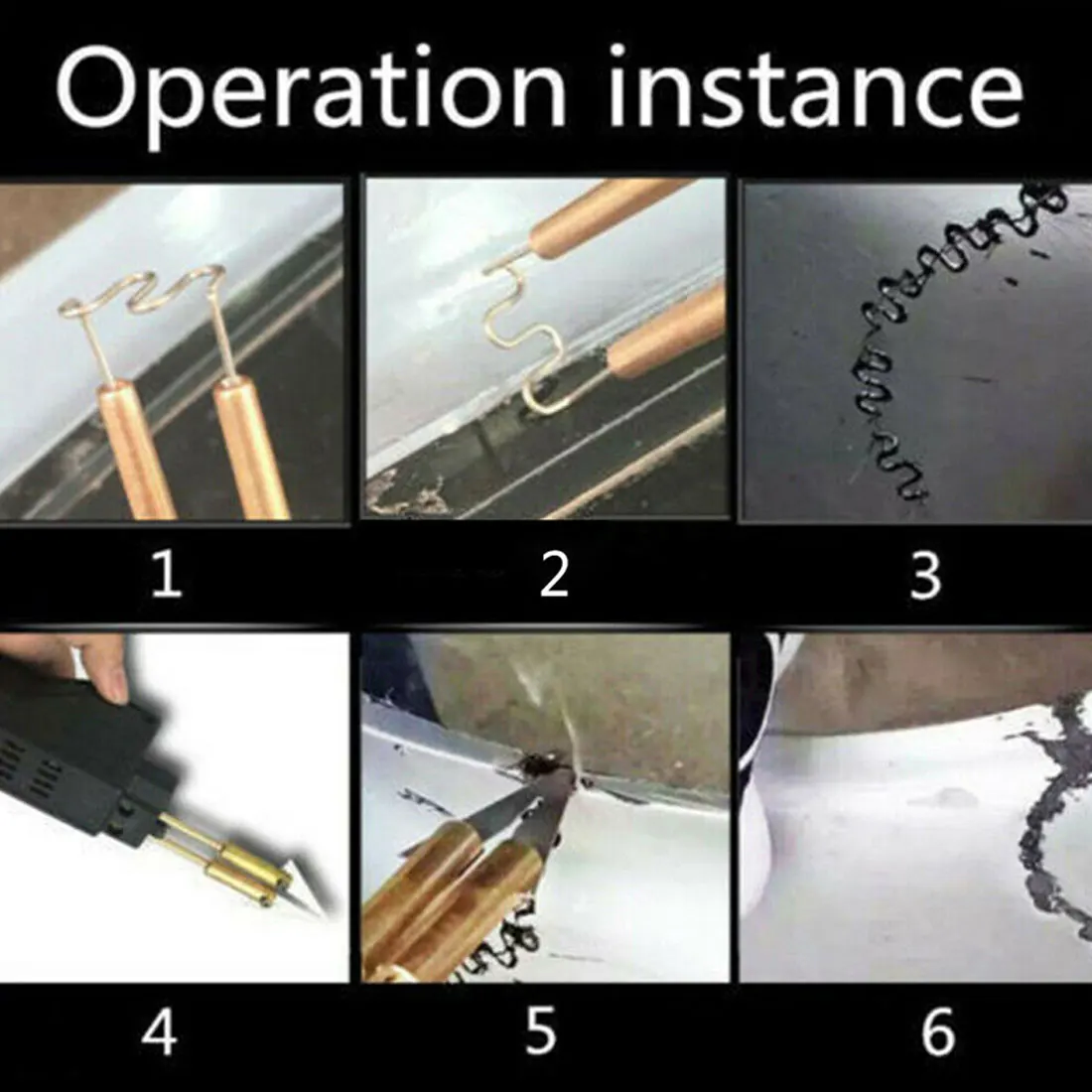 Operation instance

1

2

3

4

5

6