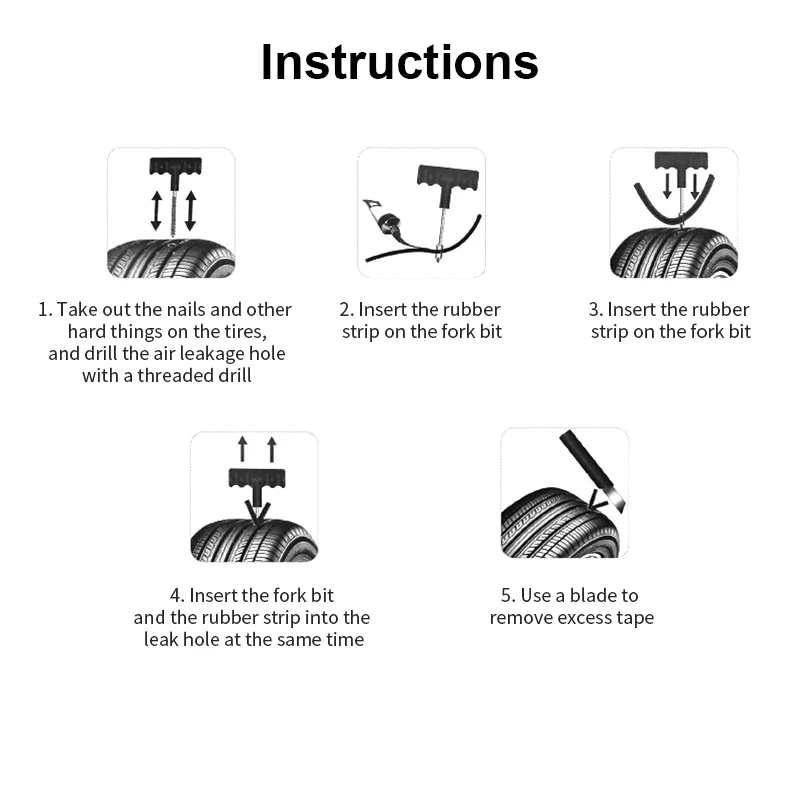 Instructions

1. Take out the nails and other hard things on the tires, and drill the air leakage hole with a threaded drill

2. Insert the rubber strip on the fork bit

3. Insert the rubber strip on the fork bit

4. Insert the fork bit and the rubber strip into the leak hole at the same time

5. Use a blade to remove excess tape