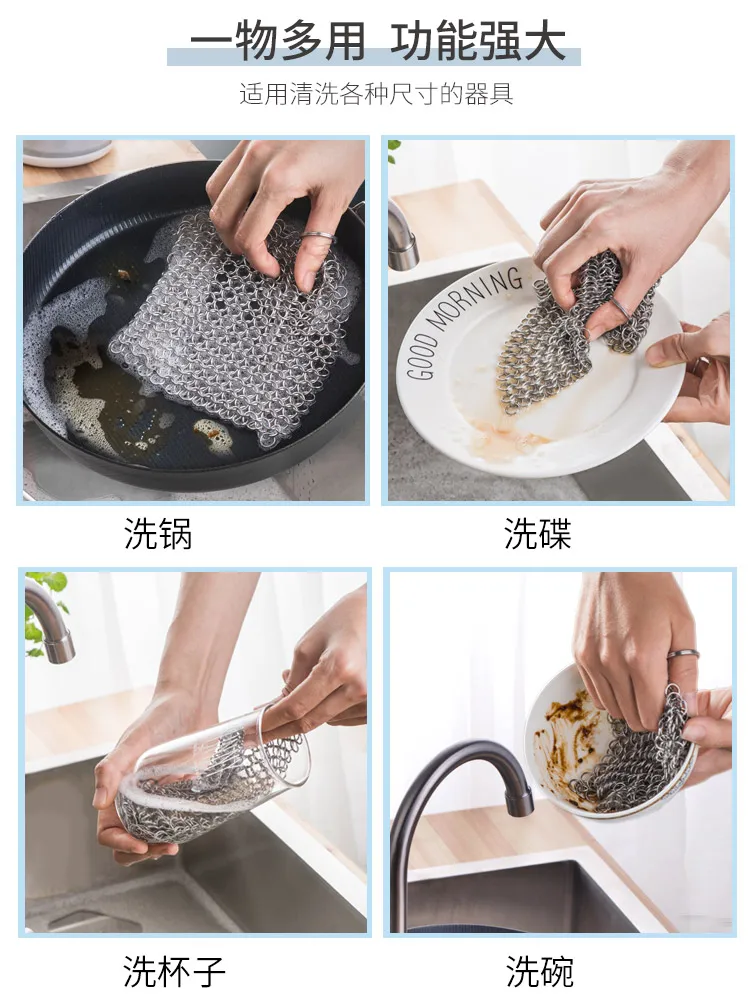 一物多用 功能强大

适用清洗各种尺寸的器具

GOOD MORNING

洗锅

洗碟

洗杯子

洗碗