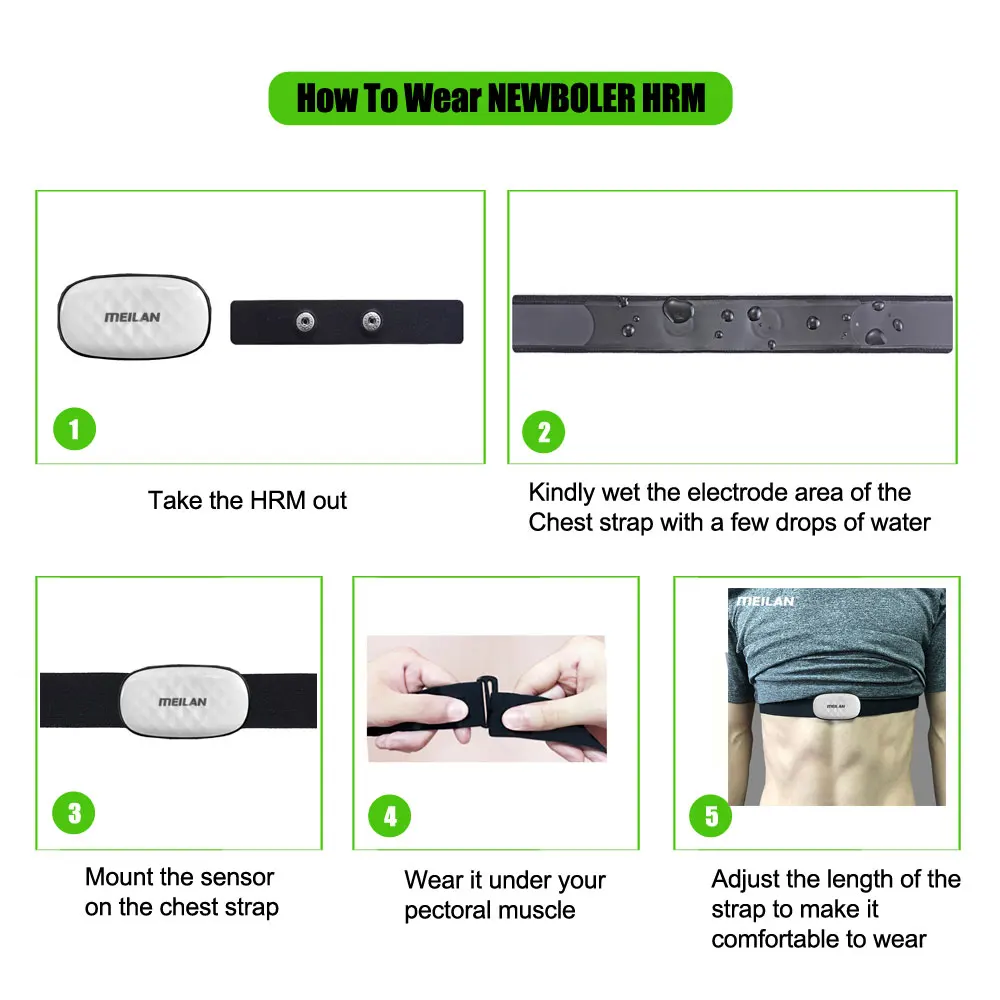 How To Wear NEWBOLER HRM

MEILAN

1

Take the HRM out

2

Kindly wet the electrode area of the Chest strap with a few drops of water

MEILAN

3

Mount the sensor on the chest strap

4

Wear it under your pectoral muscle

MEILAN

MEILAN

5

Adjust the length of the strap to make it comfortable to wear