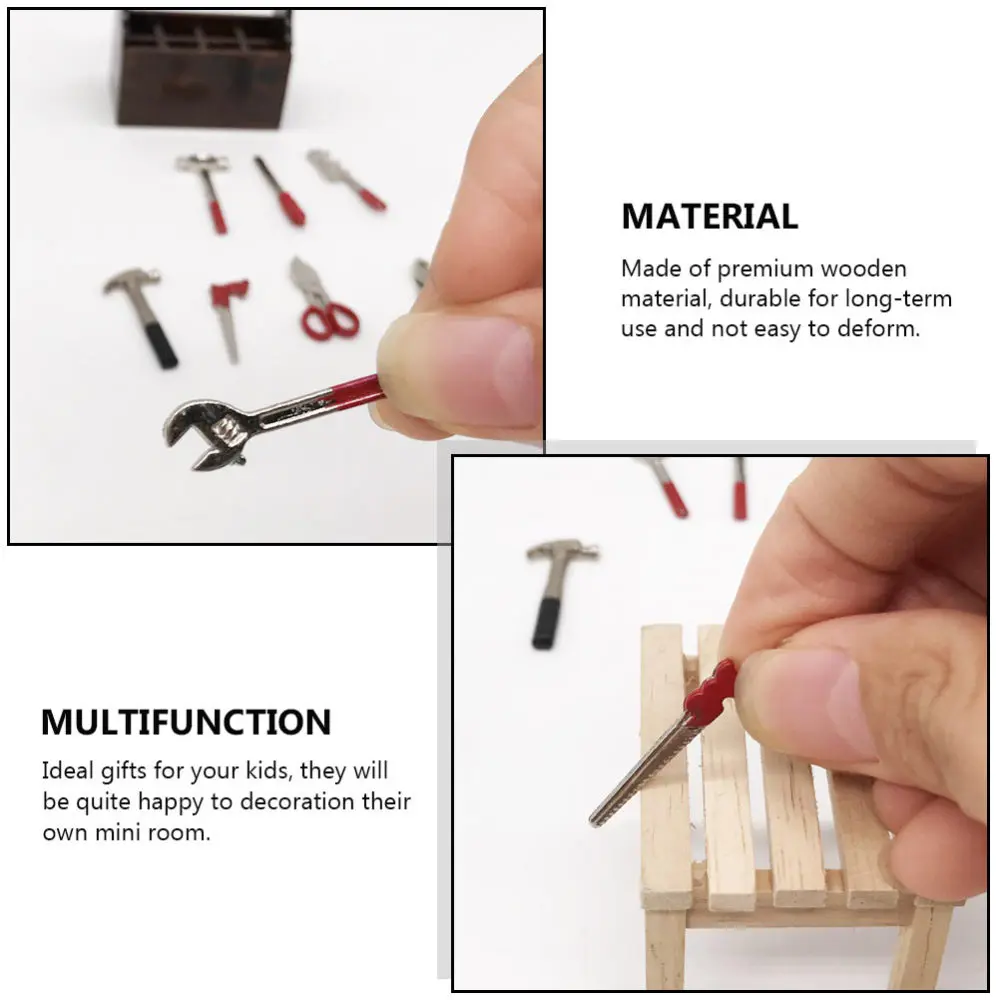 MATERIAL

Made of premium wooden material, durable for long-term use and not easy to deform.

MULTIFUNCTION

Ideal gifts for your kids, they will be quite happy to decoration their own mini room.