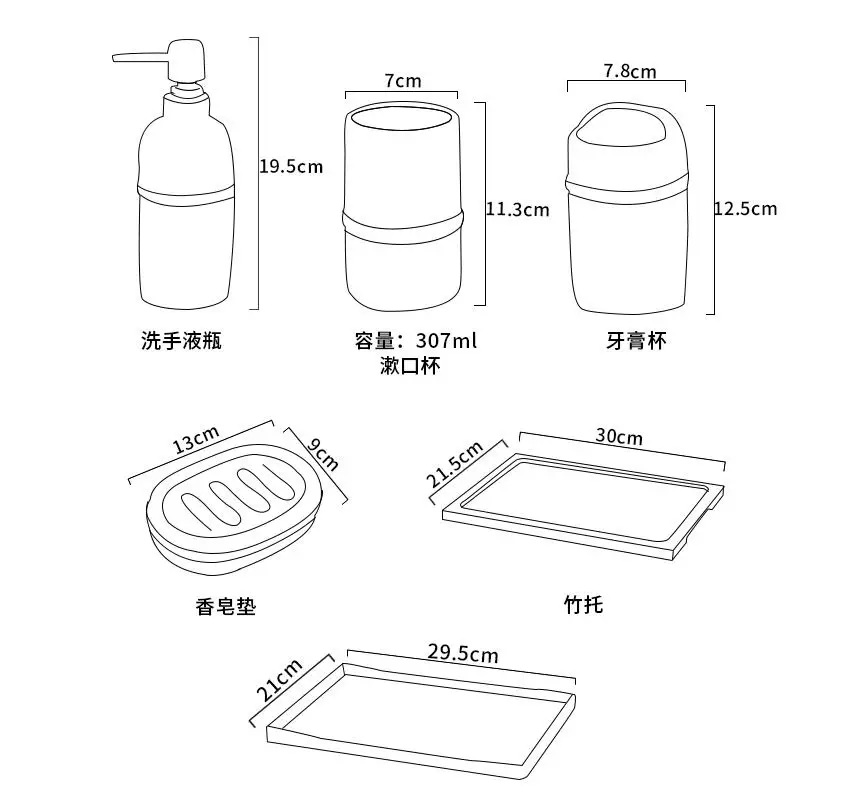 19.5cm

洗手液瓶

7cm

11.3cm

容量：307ml
漱口杯

7.8cm

12.5cm

牙膏杯

13cm

9cm

香皂垫

21.5cm

30cm

竹托

21cm

29.5cm