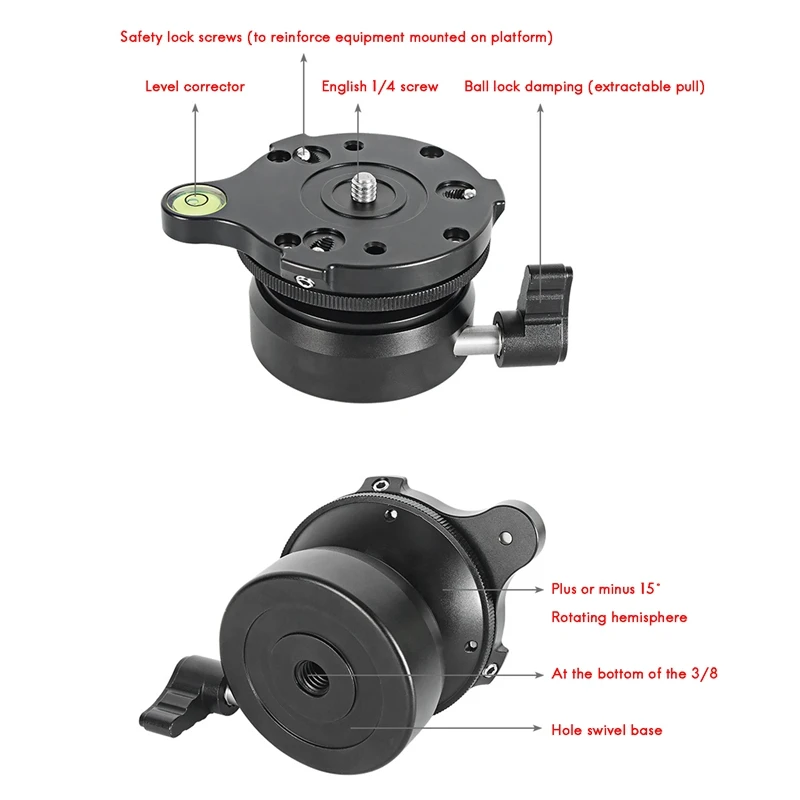 Safety lock screws (to reinforce equipment mounted on platform)

Level corrector

English 1/4 screw

Ball lock damping (extractable pull)

Plus or minus 15°

Rotating hemisphere

At the bottom of the 3/8

Hole swivel base