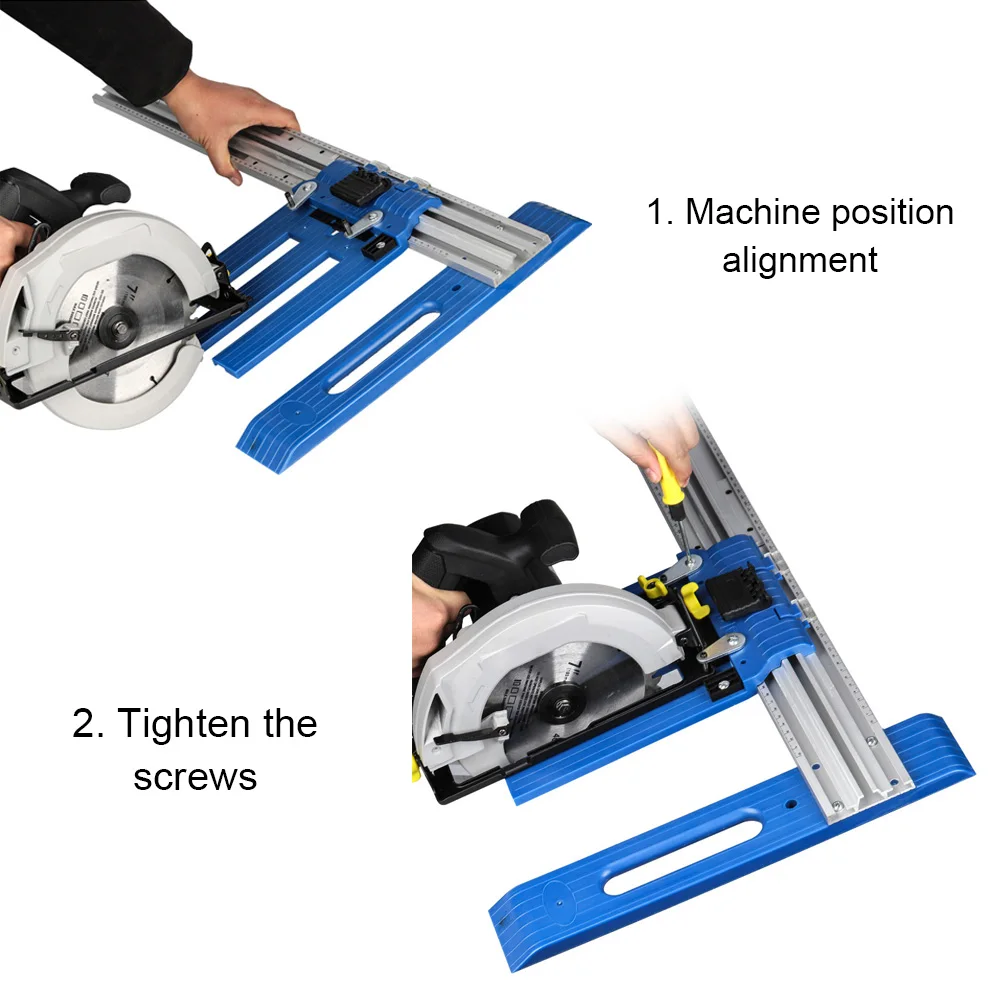 1. Machine position alignment

2. Tighten the screws