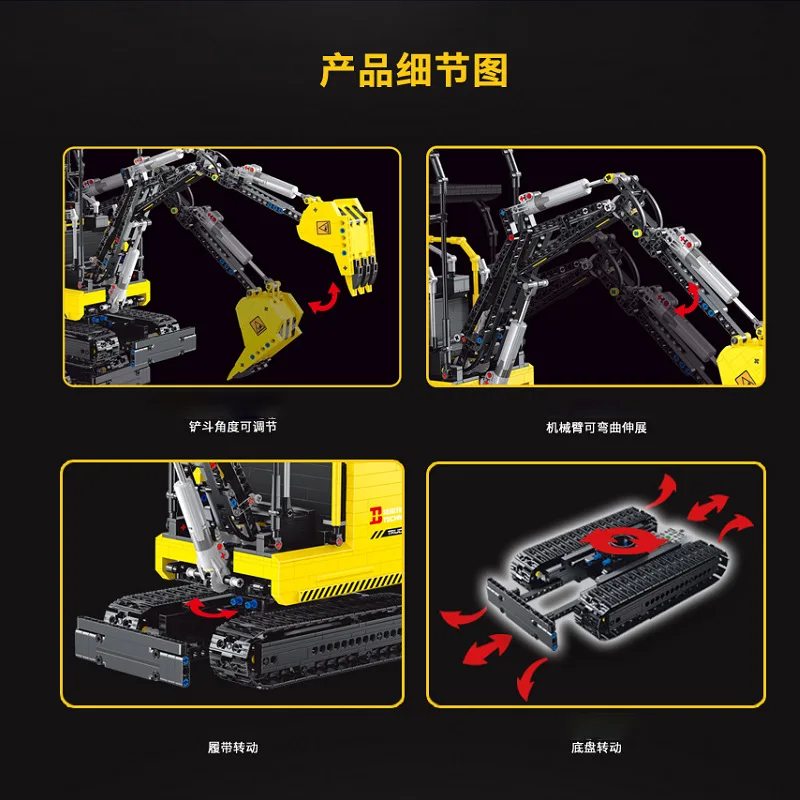 产品细节图

铲斗角度可调节

机械臂可弯曲伸展

履带转动

底盘转动