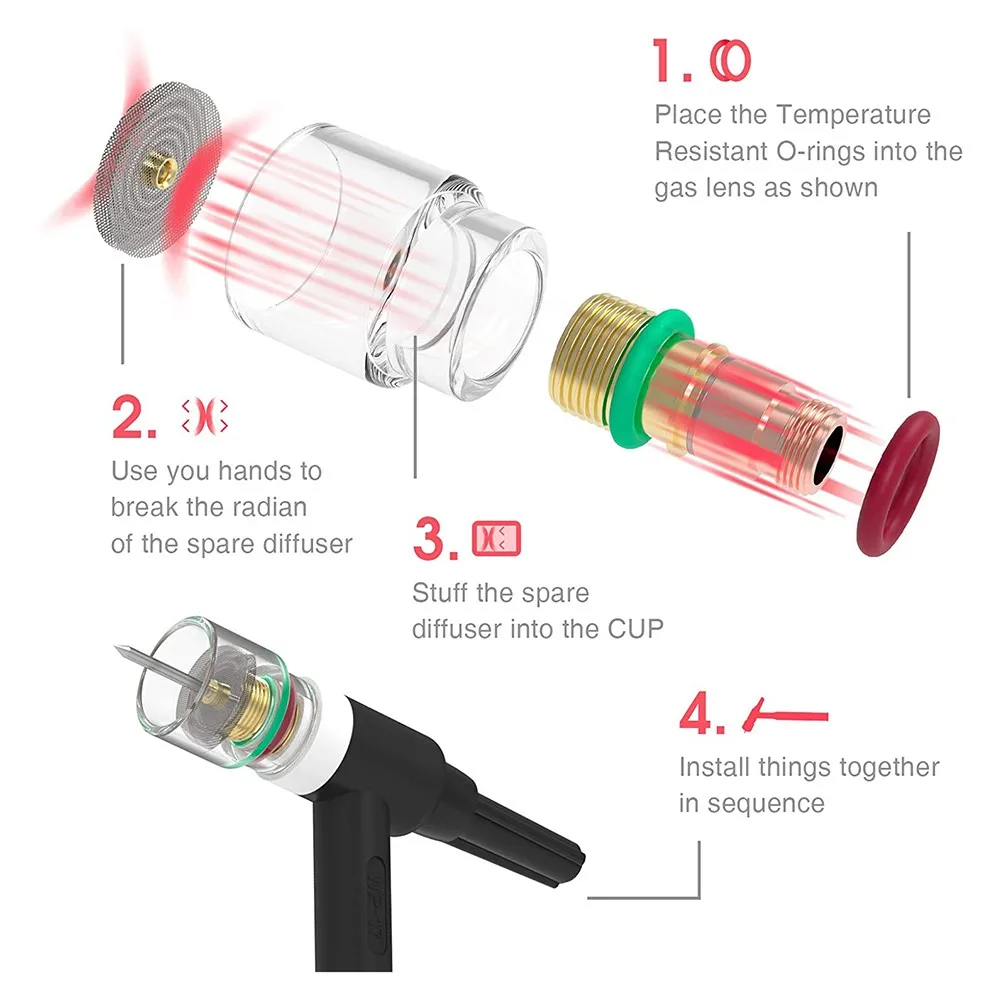 1.

Place the Temperature Resistant O-rings into the gas lens as shown

2.

Use you hands to break the radian of the spare diffuser

3.

Stuff the spare diffuser into the CUP

4.

Install things together in sequence