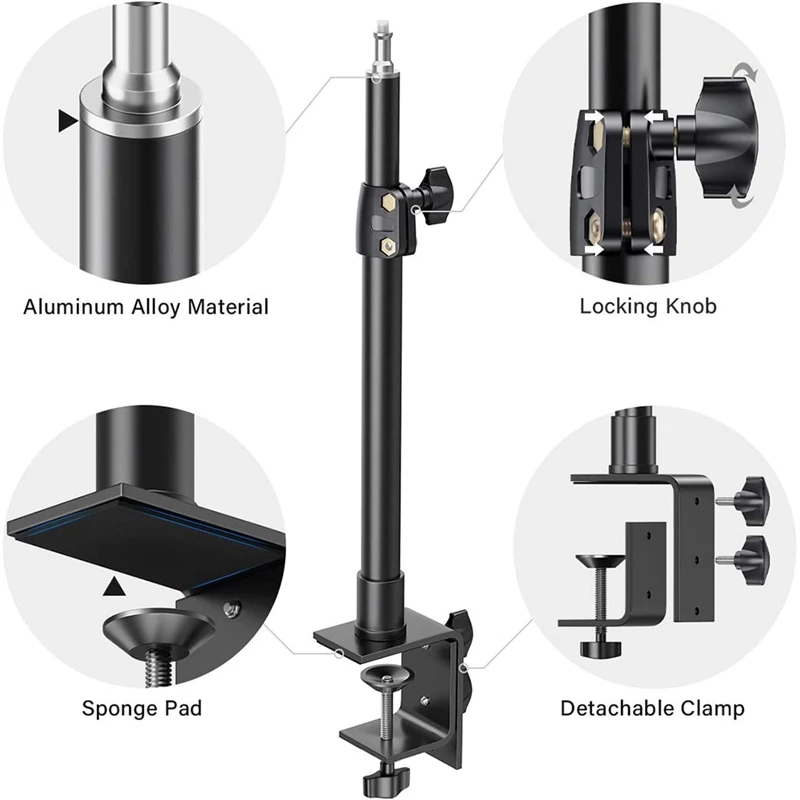 Aluminum Alloy Material

Locking Knob

Sponge Pad

Detachable Clamp