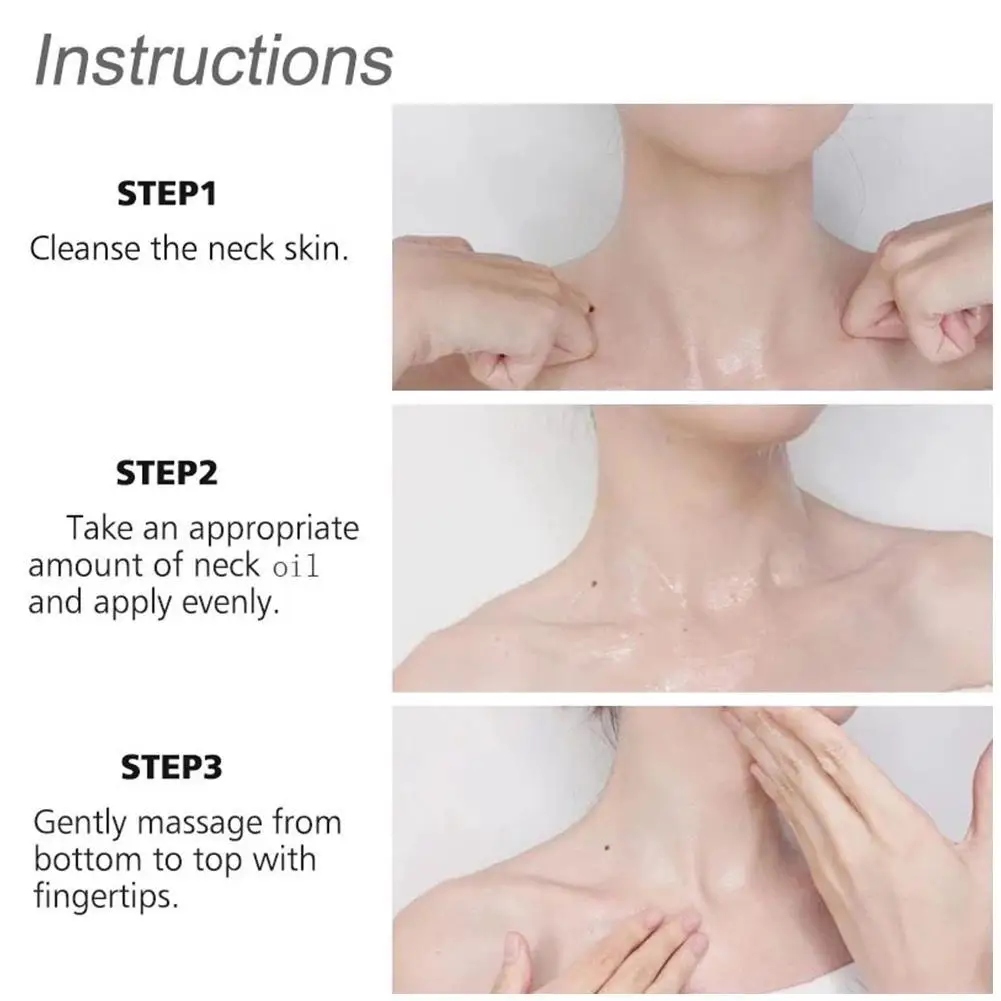 Instructions

STEP1

Cleanse the neck skin.

STEP2

Take an appropriate amount of neck oil and apply evenly.

STEP3

Gently massage from bottom to top with fingertips.