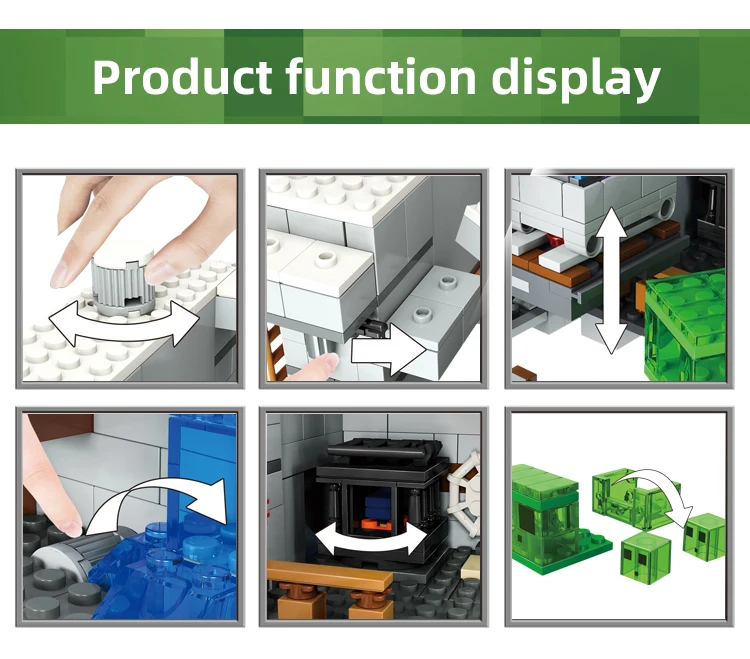 Product function display