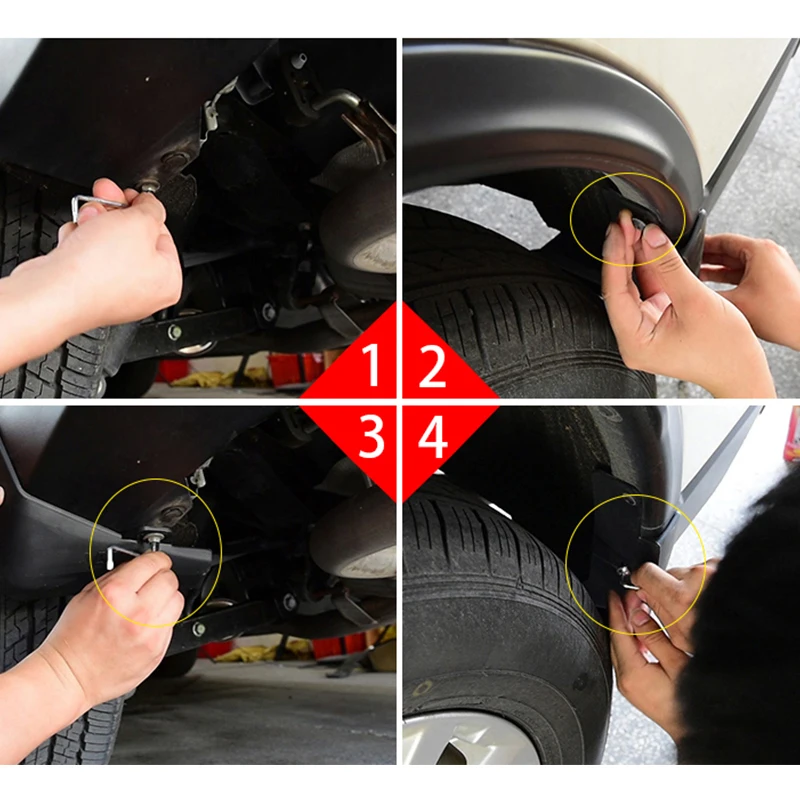 1 2
3 4