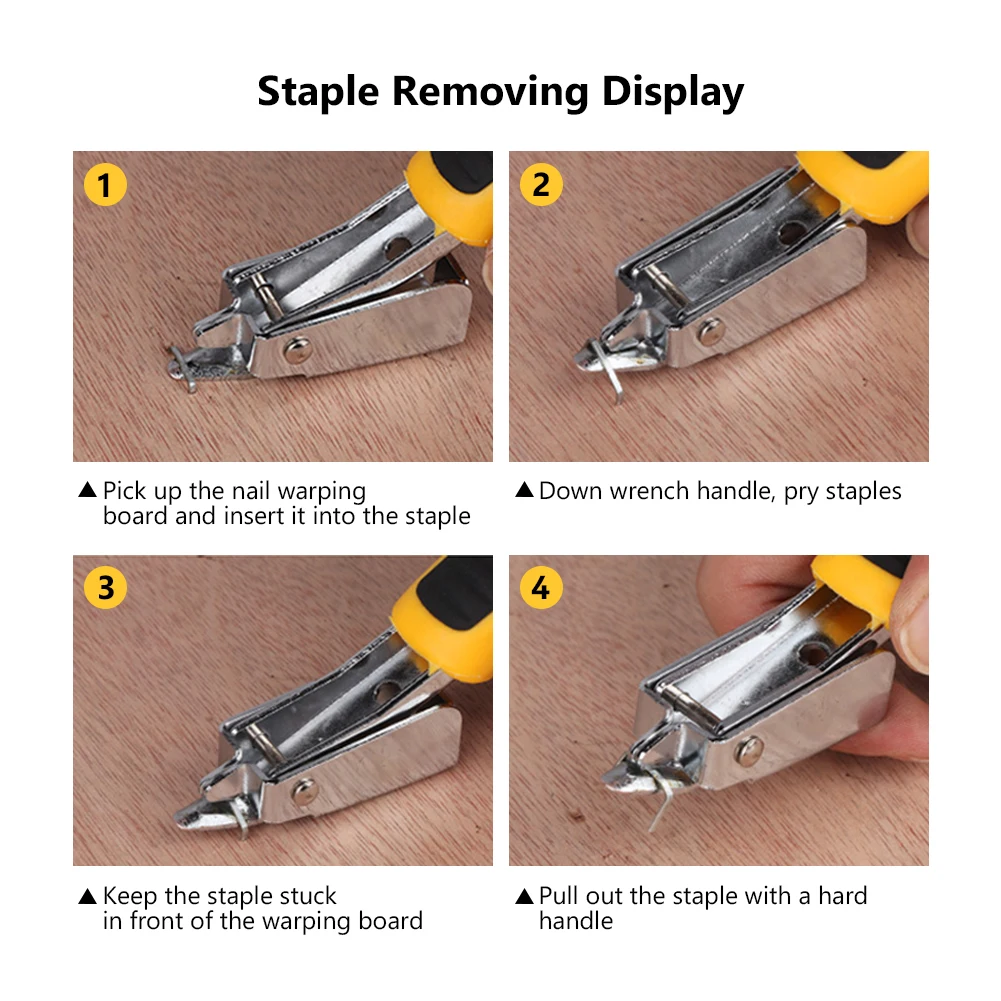 Staple Removing Display

1

▲ Pick up the nail warping board and insert it into the staple

2

▲ Down wrench handle, pry staples

3

▲ Keep the staple stuck in front of the warping board

4

▲ Pull out the staple with a hard handle