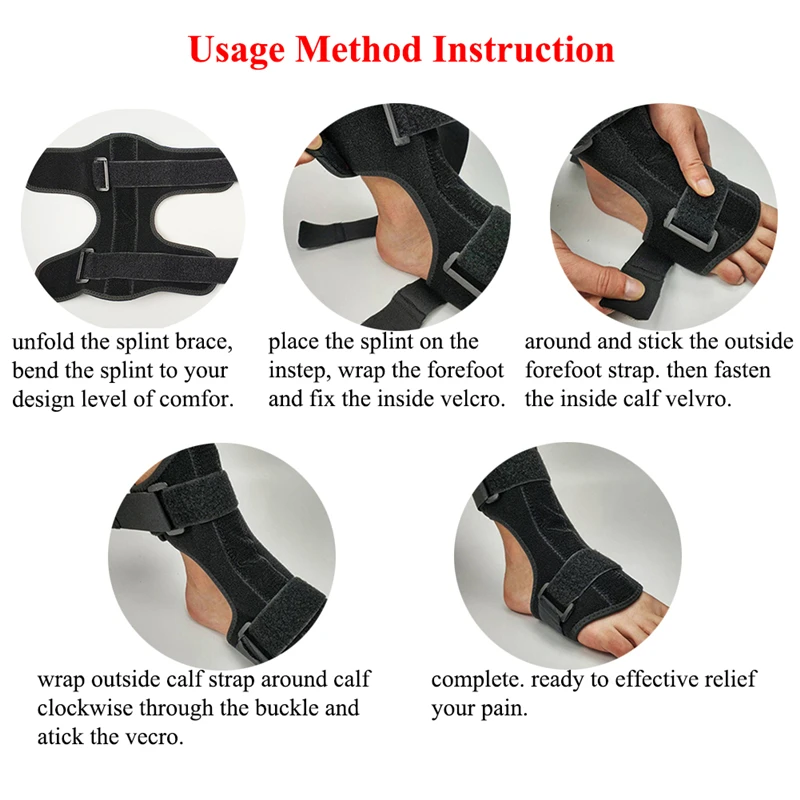 Usage Method Instruction

unfold the splint brace, bend the splint to your design level of comfor.

place the splint on the instep, wrap the forefoot and fix the inside velcro.

around and stick the outside forefoot strap. then fasten the inside calf velvro.

wrap outside calf strap around calf clockwise through the buckle and atick the vecro.

complete. ready to effective relief your pain.