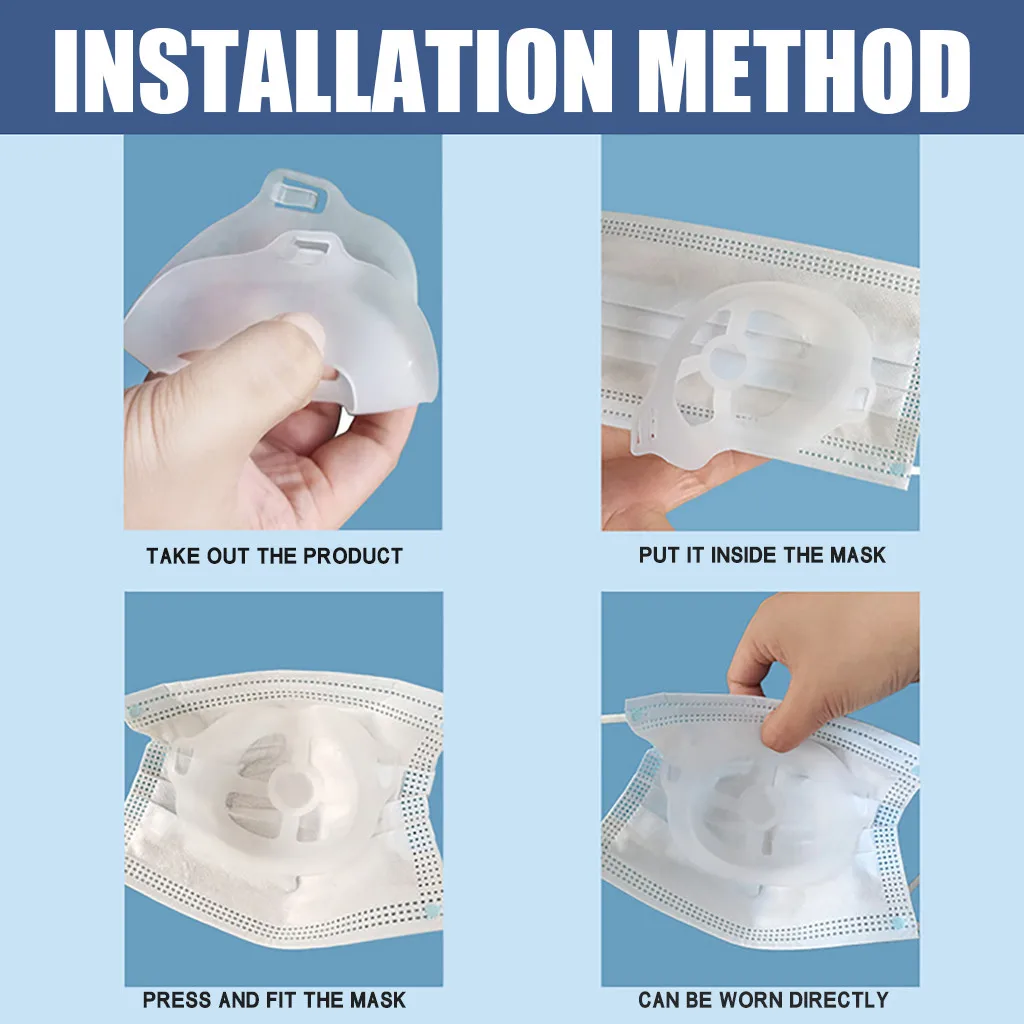 INSTALLATION METHOD

TAKE OUT THE PRODUCT

PUT IT INSIDE THE MASK

PRESS AND FIT THE MASK

CAN BE WORN DIRECTLY