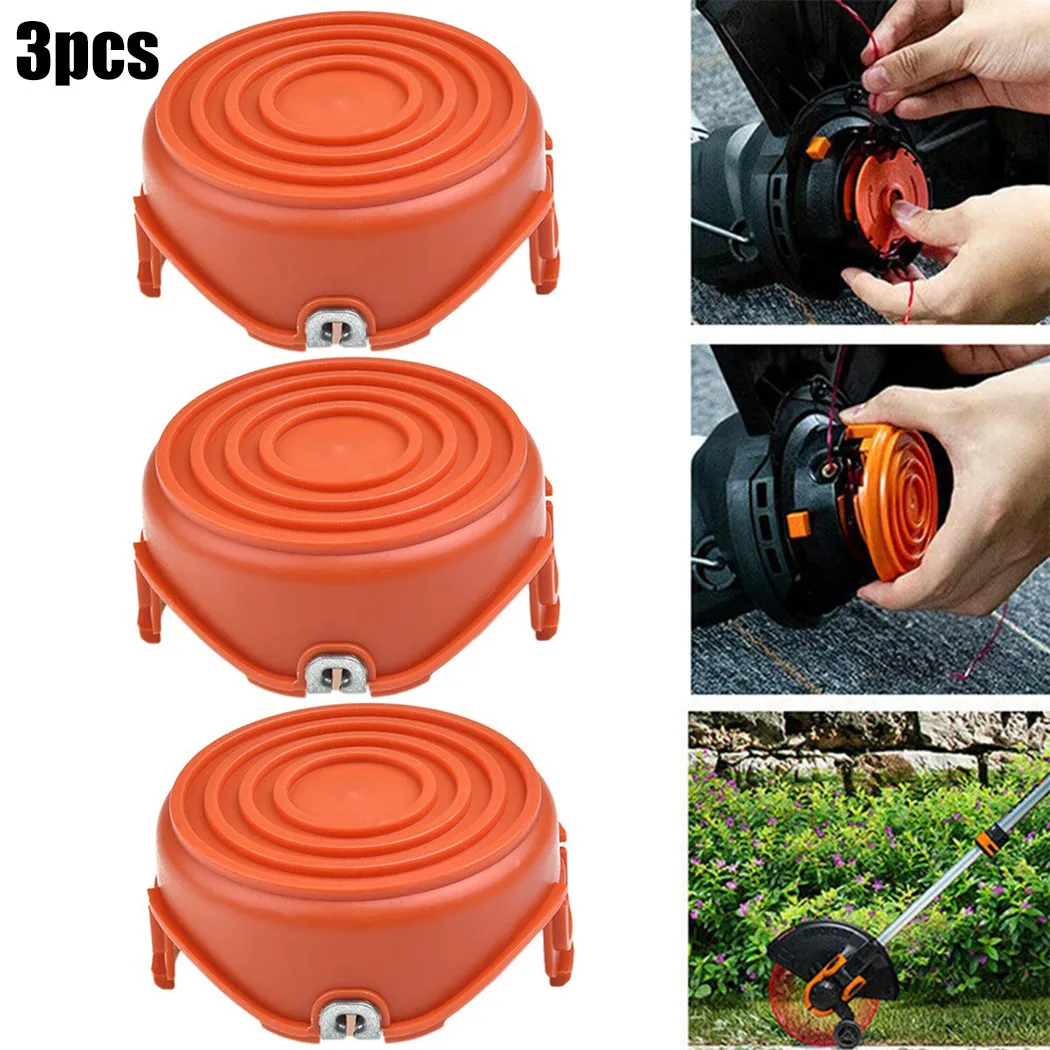 3pcs