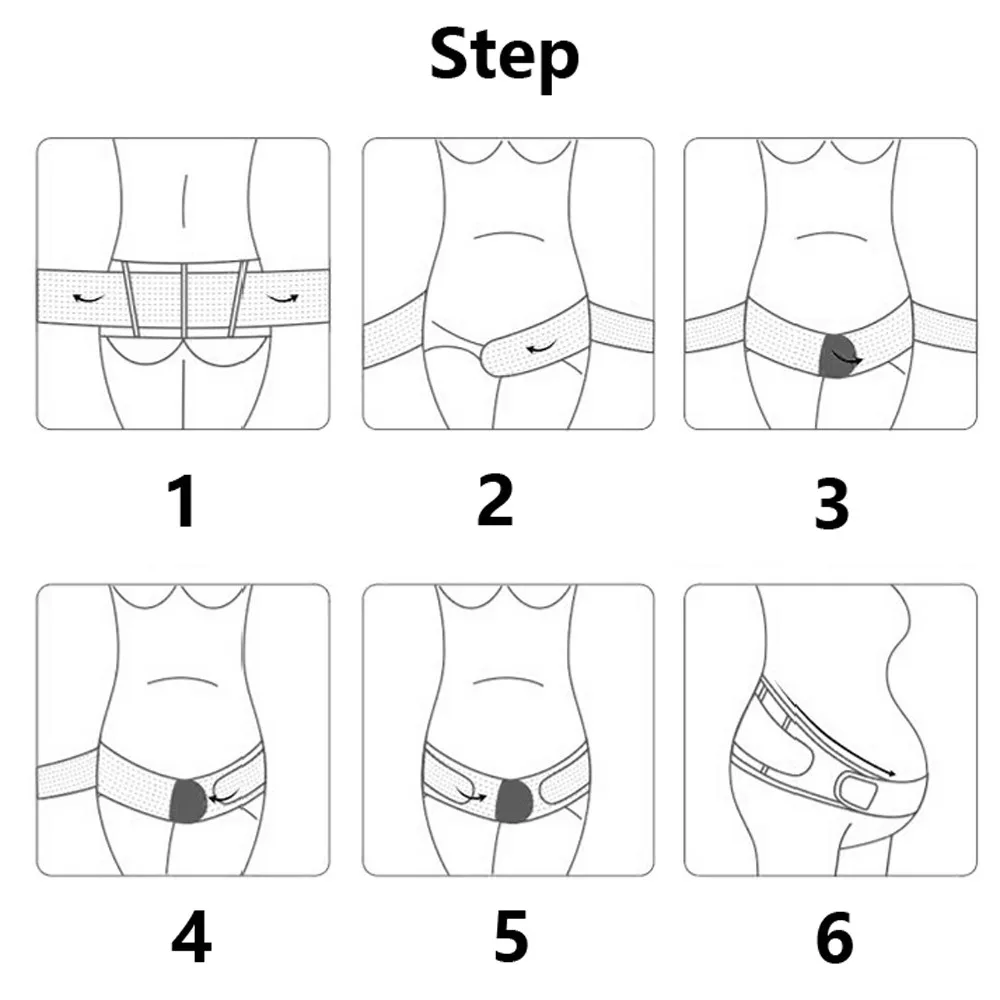 Step

1

2

3

4

5

6