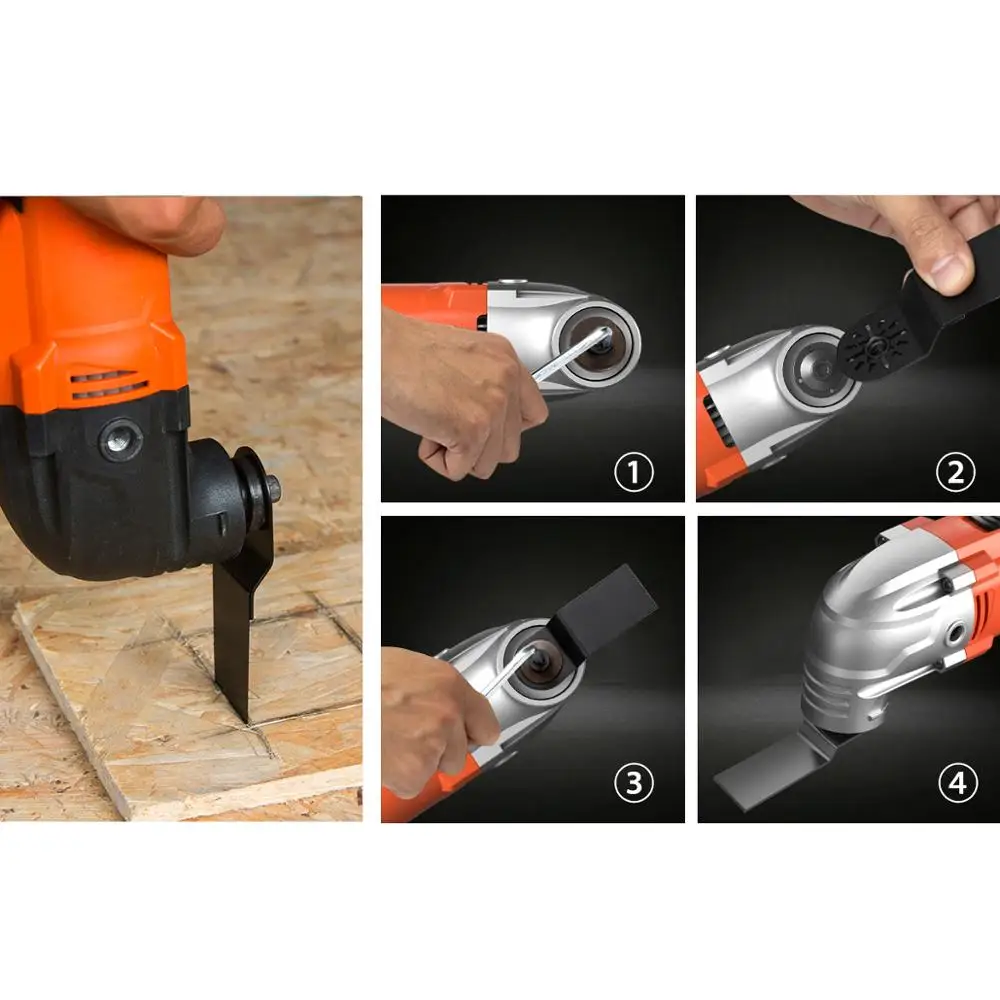 1

2

3

4