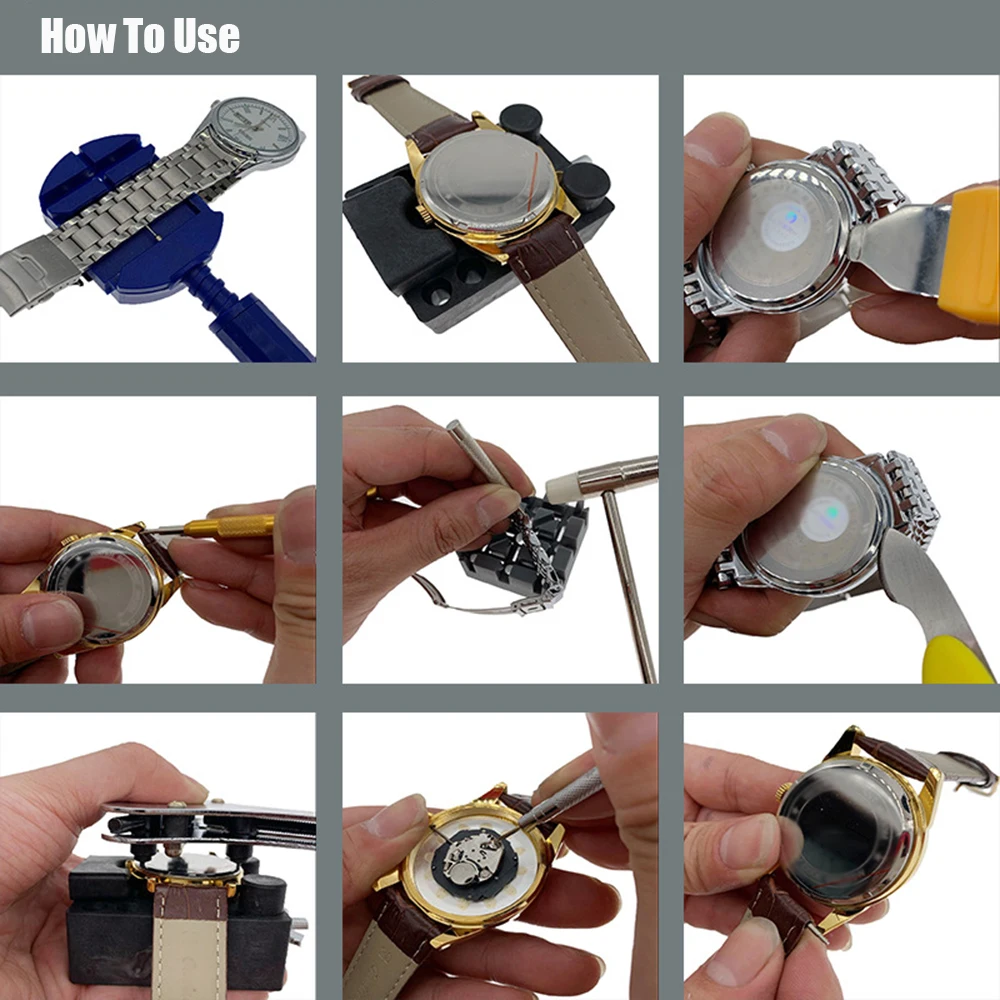 How To Use