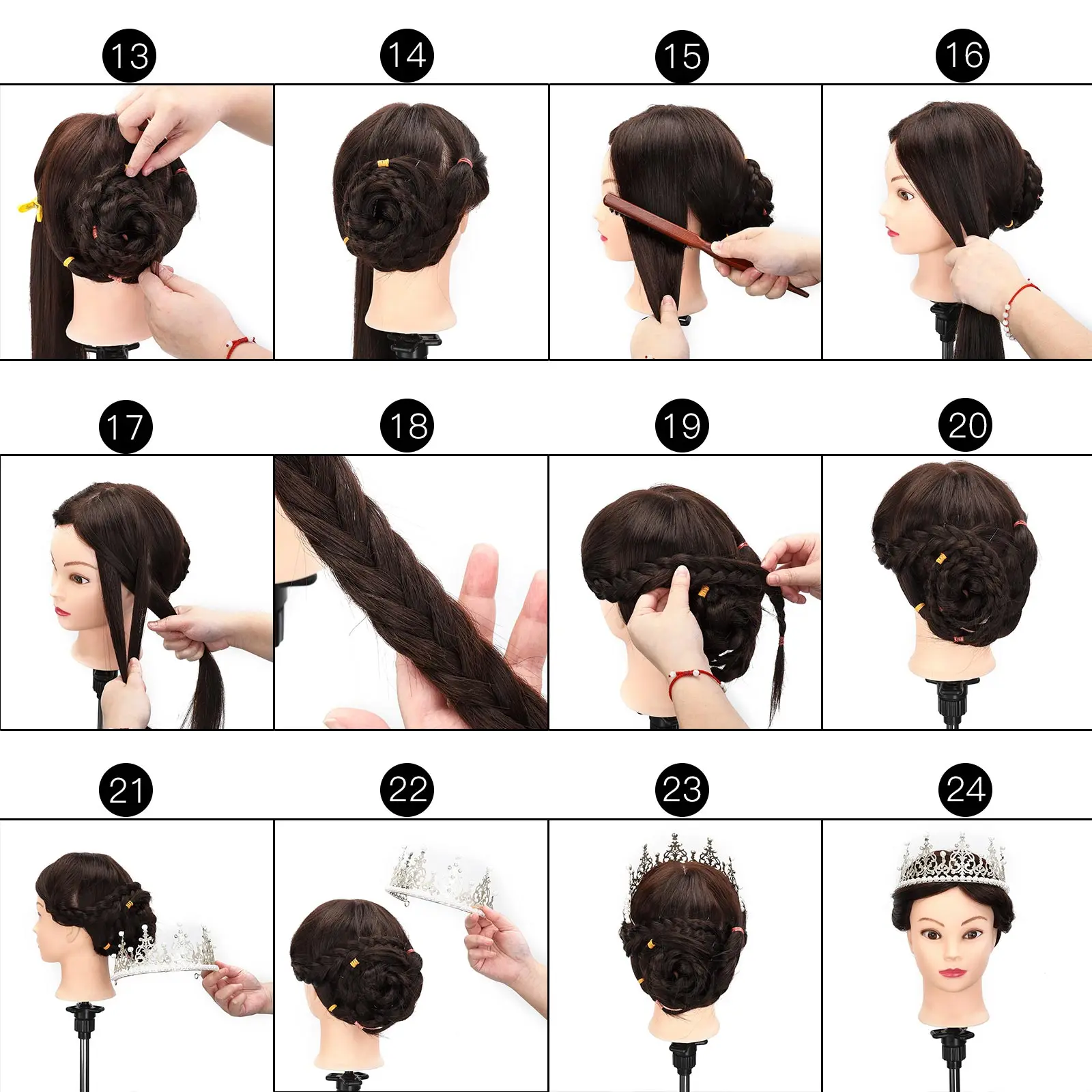 13 14 15 16

17 18 19 20

21 22 23 24