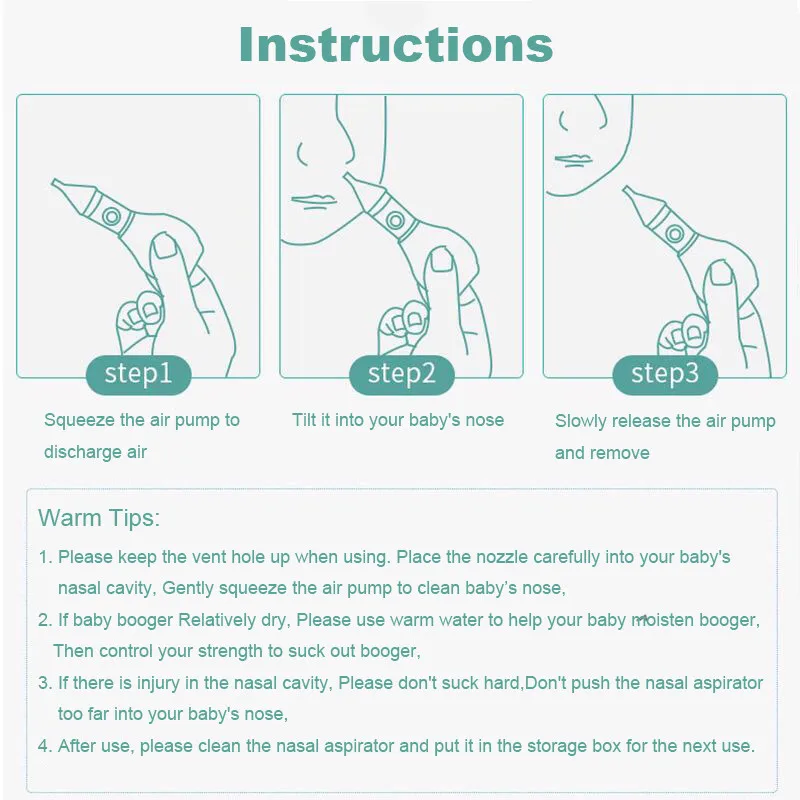 Instructions

step1

Squeeze the air pump to discharge air

step2

Tilt it into your baby's nose

step3

Slowly release the air pump and remove

Warm Tips:

1. Please keep the vent hole up when using. Place the nozzle carefully into your baby's nasal cavity, Gently squeeze the air pump to clean baby's nose,

2. If baby booger Relatively dry, Please use warm water to help your baby moisten booger, Then control your strength to suck out booger,

3. If there is injury in the nasal cavity, Please don't suck hard,Don't push the nasal aspirator too far into your baby's nose,

4. After use, please clean the nasal aspirator and put it in the storage box for the next use.