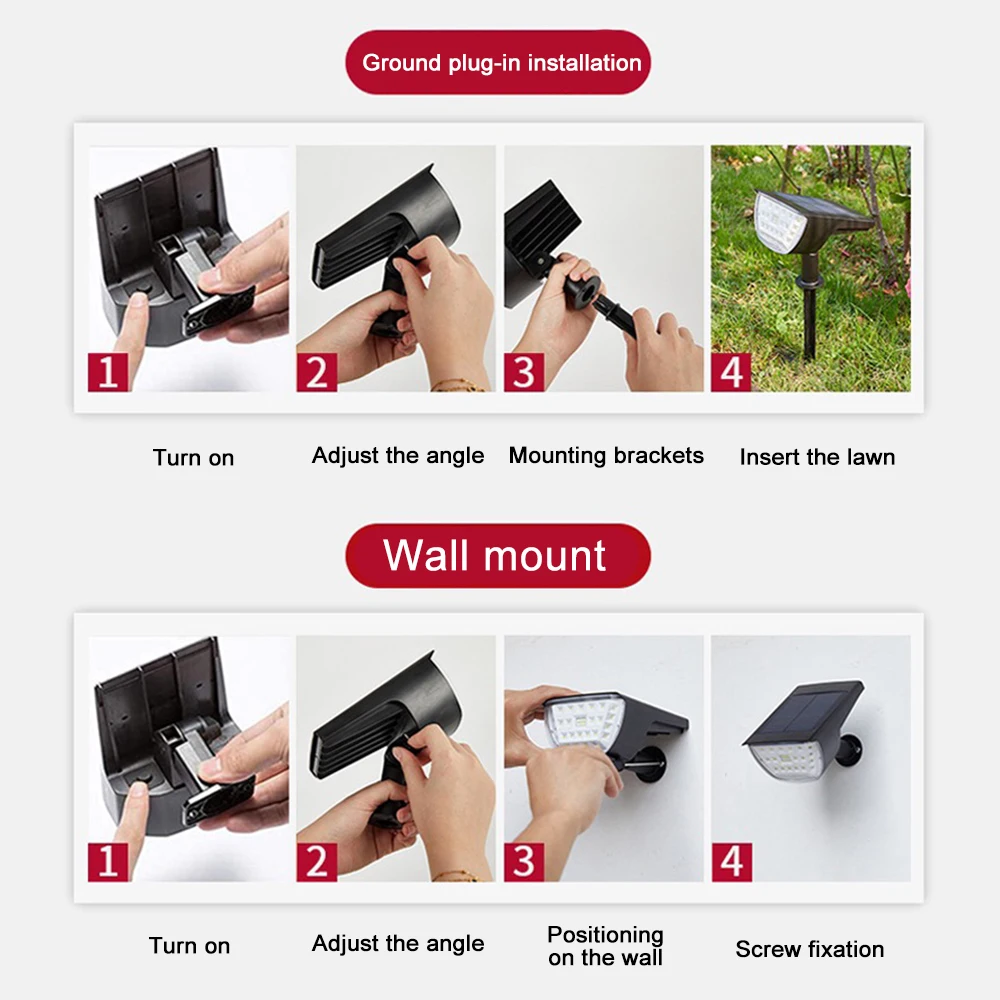 Ground plug-in installation

1

2

3

4

Turn on

Adjust the angle

Mounting brackets

Insert the lawn

Wall mount

1

2

3

4

Turn on

Adjust the angle

Positioning on the wall

Screw fixation