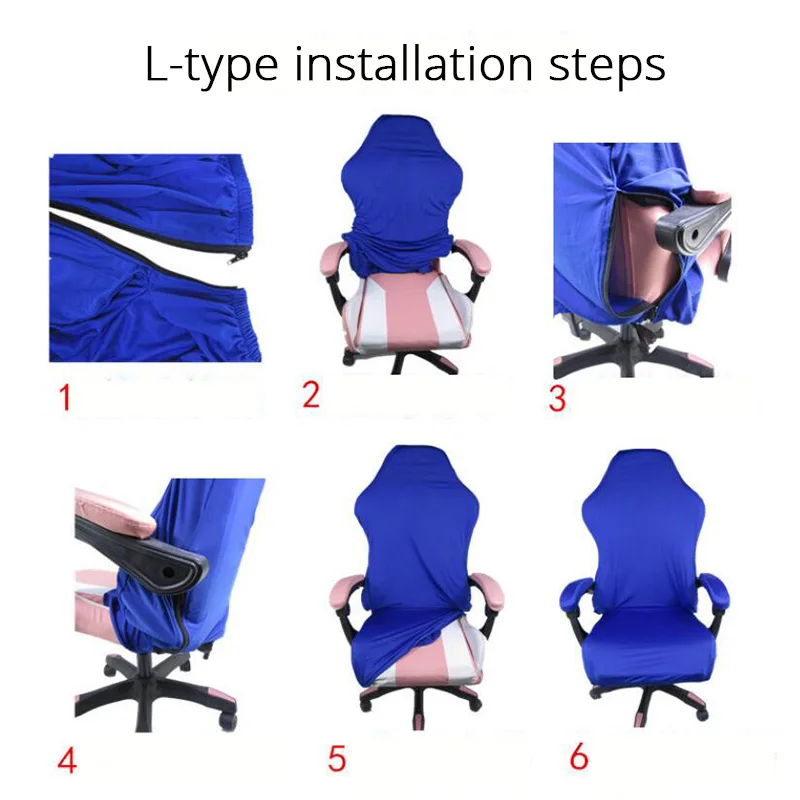 L-type installation steps

1

2

3

4

5

6