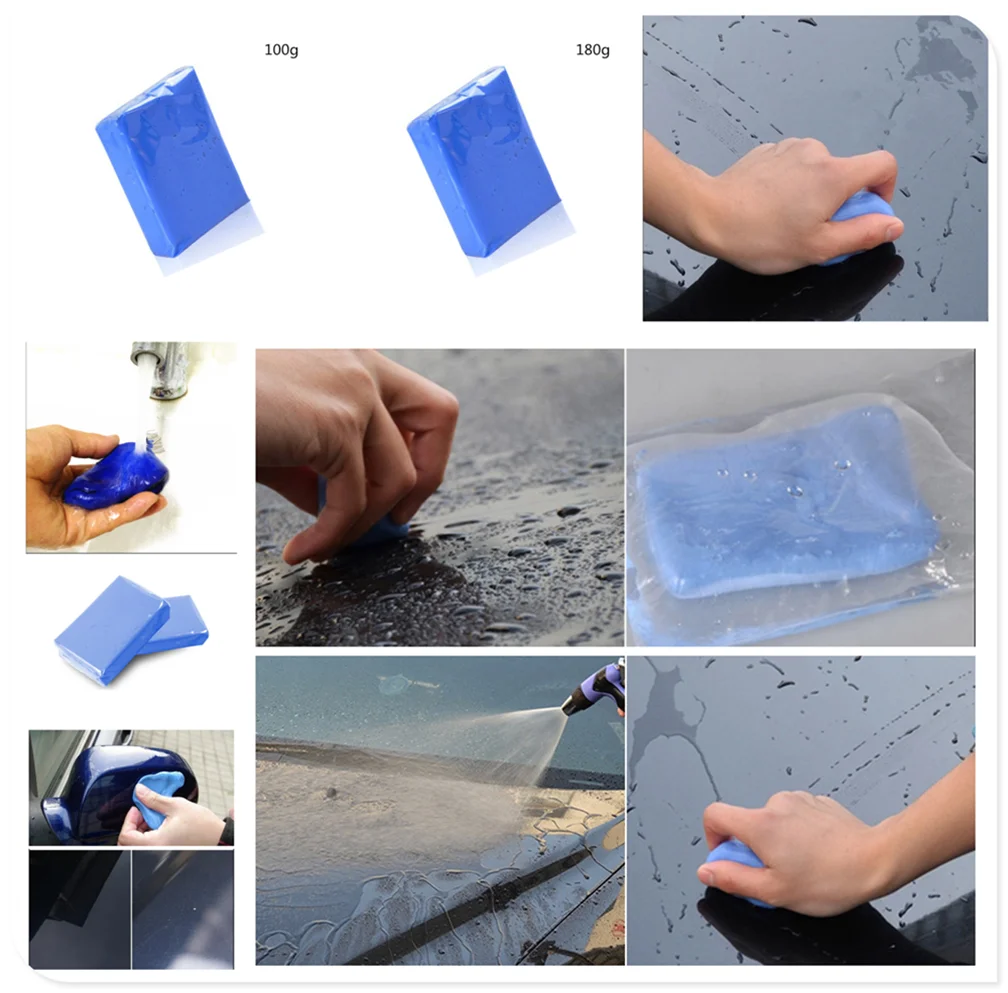 100g

180g