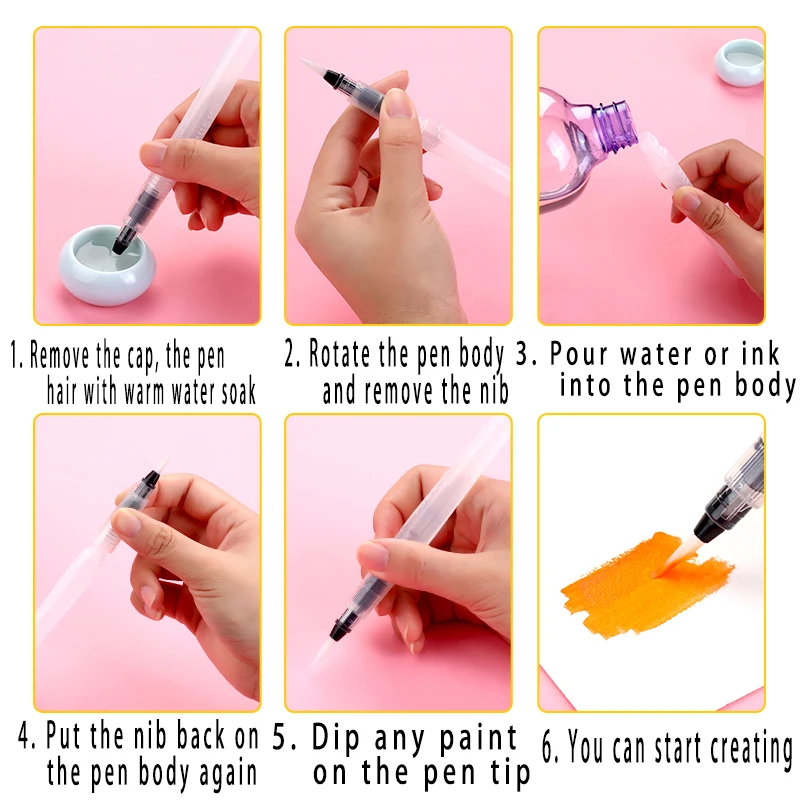 1. Remove the cap, the pen hair with warm water soak

2. Rotate the pen body and remove the nib

3. Pour water or ink into the pen body

4. Put the nib back on the pen body again

5. Dip any paint on the pen tip

6. You can start creating