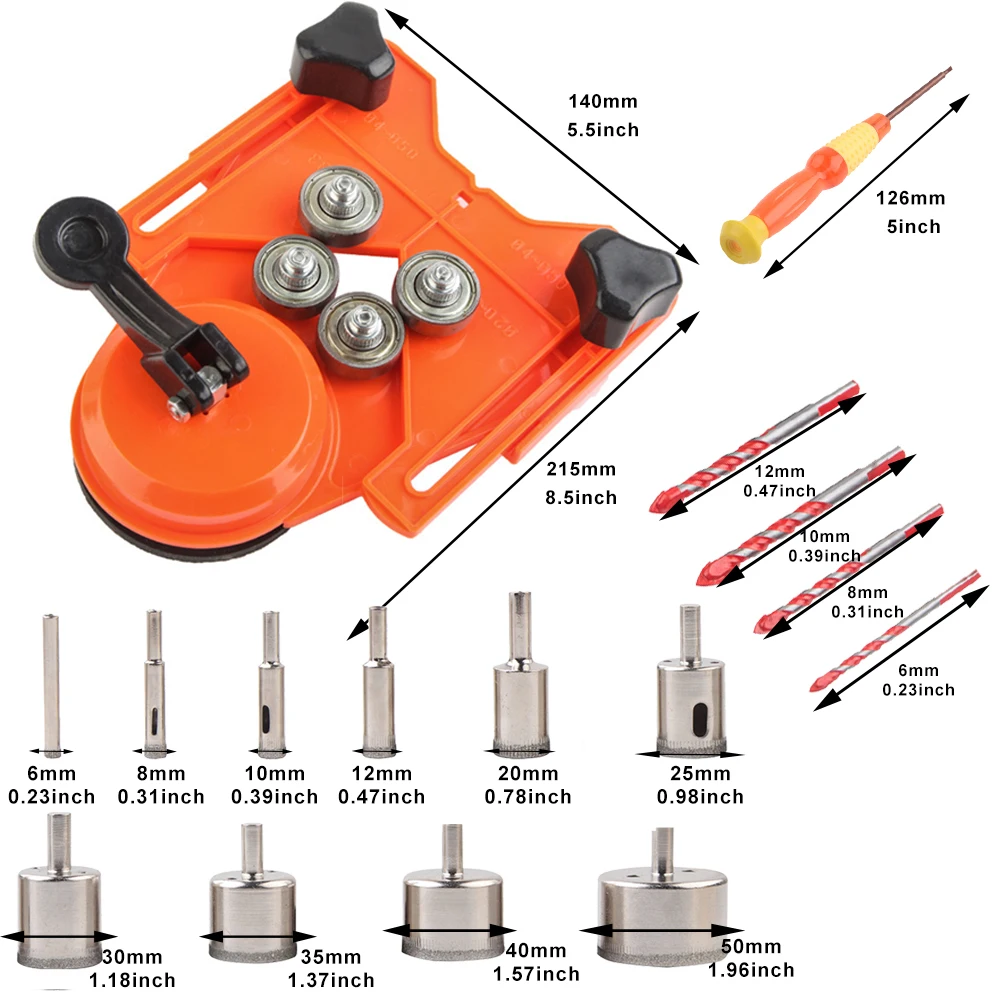 140mm
5.5inch

126mm
5inch

215mm
8.5inch

12mm
0.47inch

10mm
0.39inch

8mm
0.31inch

6mm
0.23inch

6mm
0.23inch

8mm
0.31inch

10mm
0.39inch

12mm
0.47inch

20mm
0.78inch

25mm
0.98inch

30mm
1.18inch

35mm
1.37inch

40mm
1.57inch

50mm
1.96inch