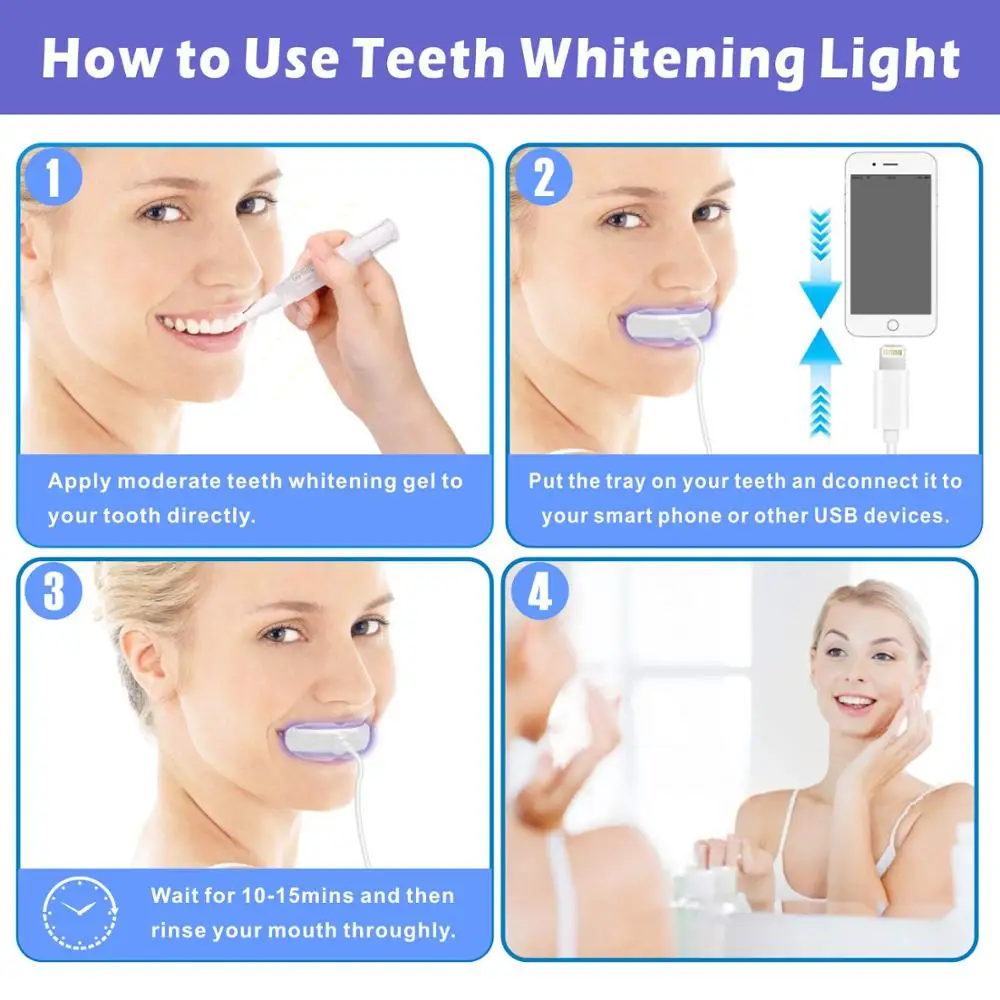 How to Use Teeth Whitening Light

1

Apply moderate teeth whitening gel to your tooth directly.

2

Put the tray on your teeth an dconnect it to your smart phone or other USB devices.

3

Wait for 10-15mins and then rinse your mouth throughly.

4