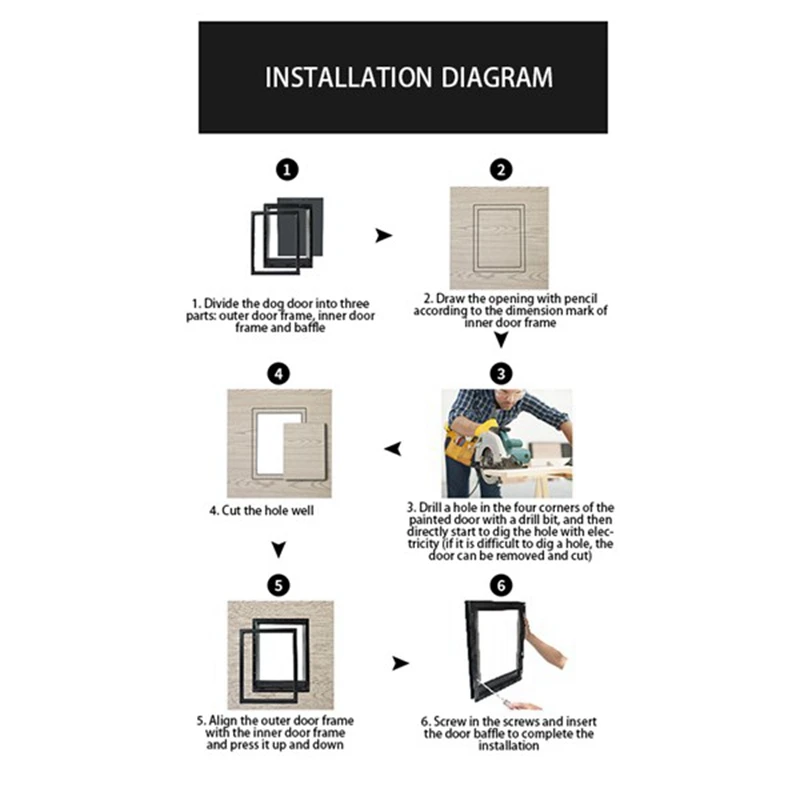 INSTALLATION DIAGRAM

1

1. Divide the dog door into three parts: outer door frame, inner door frame and baffle

2

2. Draw the opening with pencil according to the dimension mark of inner door frame

3

3. Drill a hole in the four corners of the painted door with a drill bit, and then directly start to dig the hole with electricity (if it is difficult to dig a hole, the door can be removed and cut)

4

4. Cut the hole well

5

5. Align the outer door frame with the inner door frame and press it up and down

6

6. Screw in the screws and insert the door baffle to complete the installation