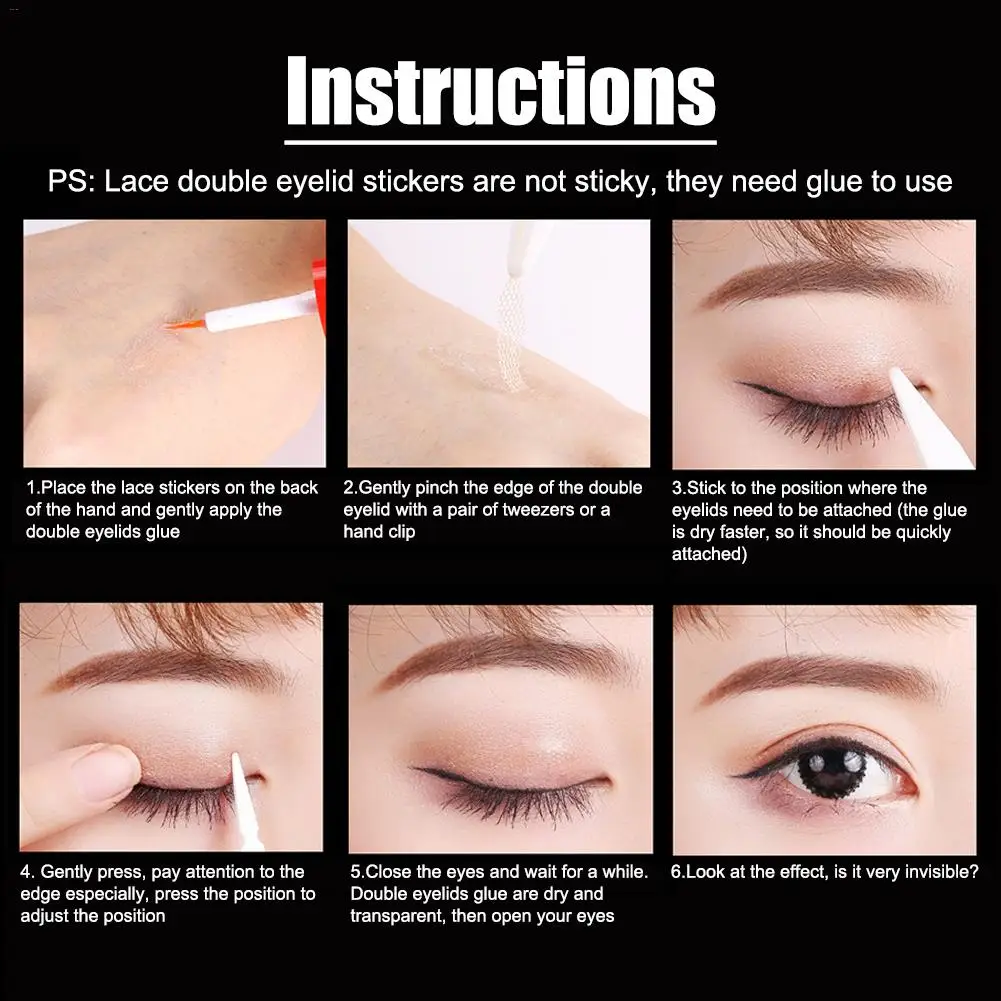 Instructions

PS: Lace double eyelid stickers are not sticky, they need glue to use

1.Place the lace stickers on the back of the hand and gently apply the double eyelids glue

2.Gently pinch the edge of the double eyelid with a pair of tweezers or a hand clip

3.Stick to the position where the eyelids need to be attached (the glue is dry faster, so it should be quickly attached)

4. Gently press, pay attention to the edge especially, press the position to adjust the position

5.Close the eyes and wait for a while. Double eyelids glue are dry and transparent, then open your eyes

6.Look at the effect, is it very invisible?