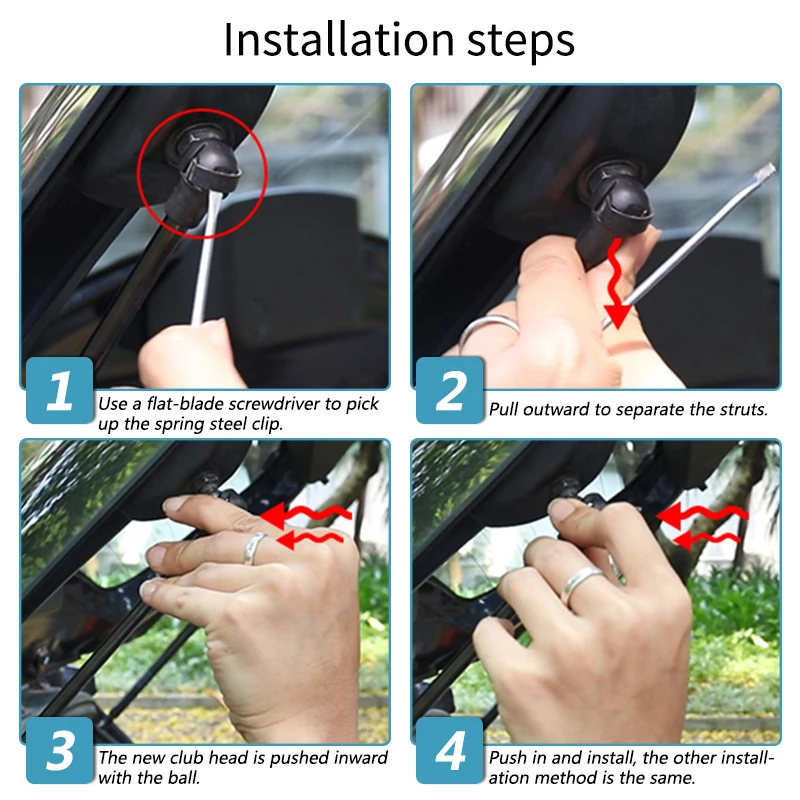 Installation steps

1
Use a flat-blade screwdriver to pick up the spring steel clip.

2
Pull outward to separate the struts.

3
The new club head is pushed inward with the ball.

4
Push in and install, the other installation method is the same.