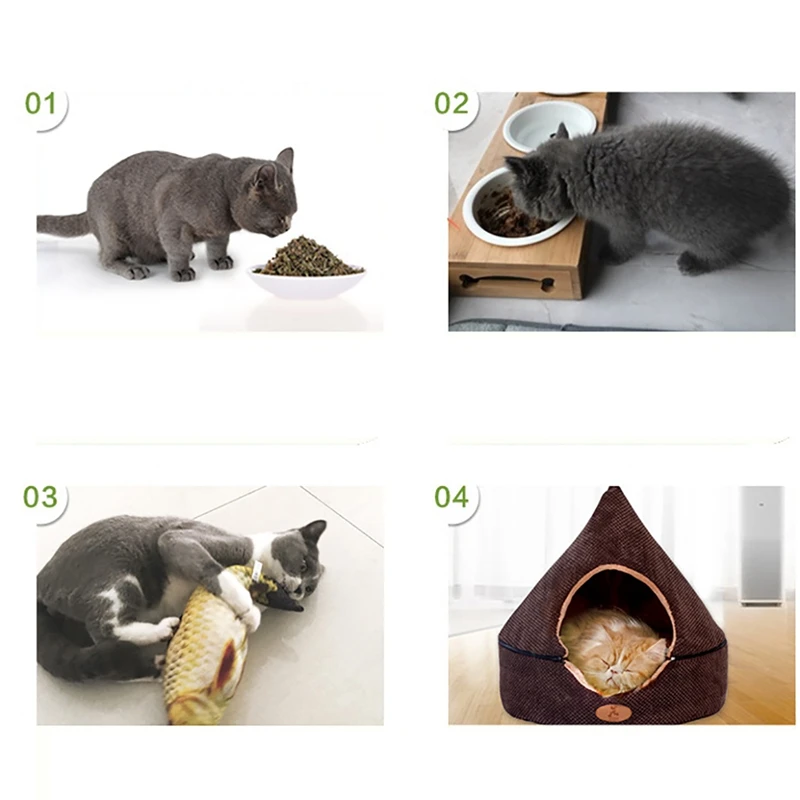 01

02

03

04