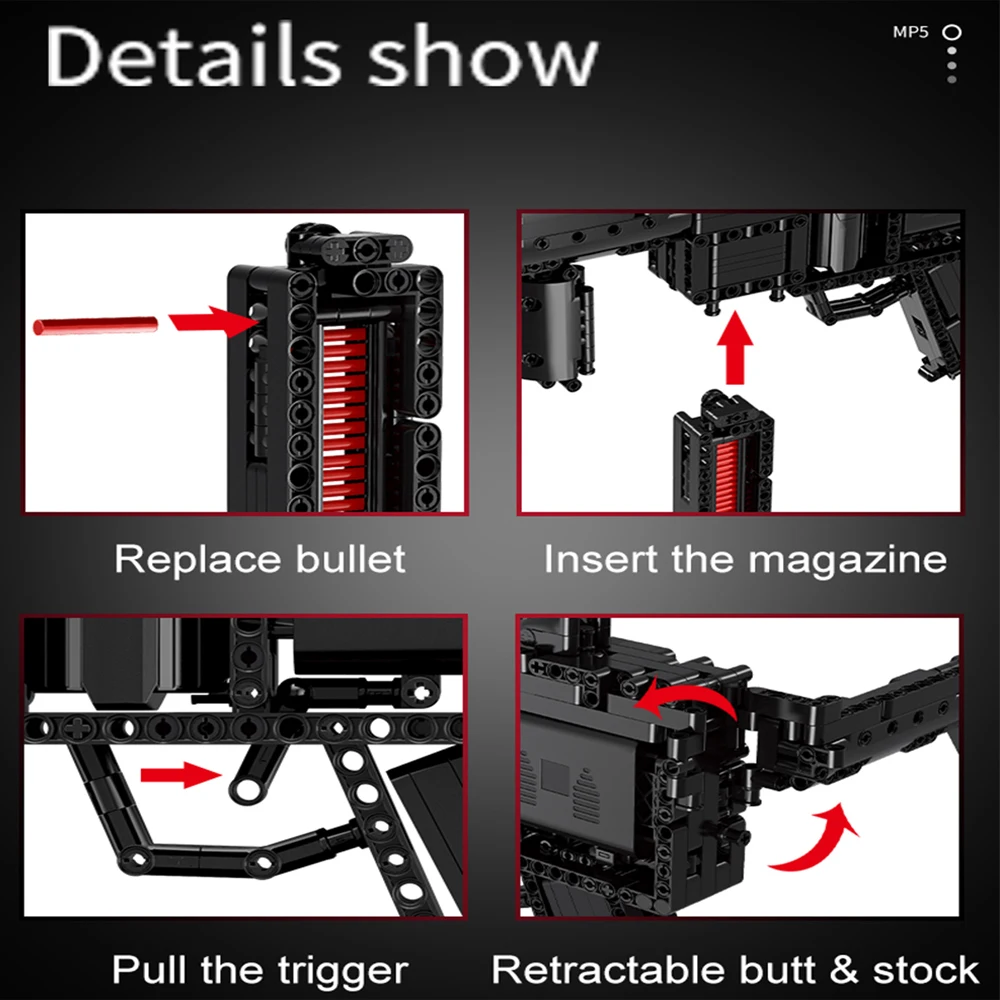 Details show

MP5

Replace bullet

Insert the magazine

Pull the trigger

Retractable butt & stock