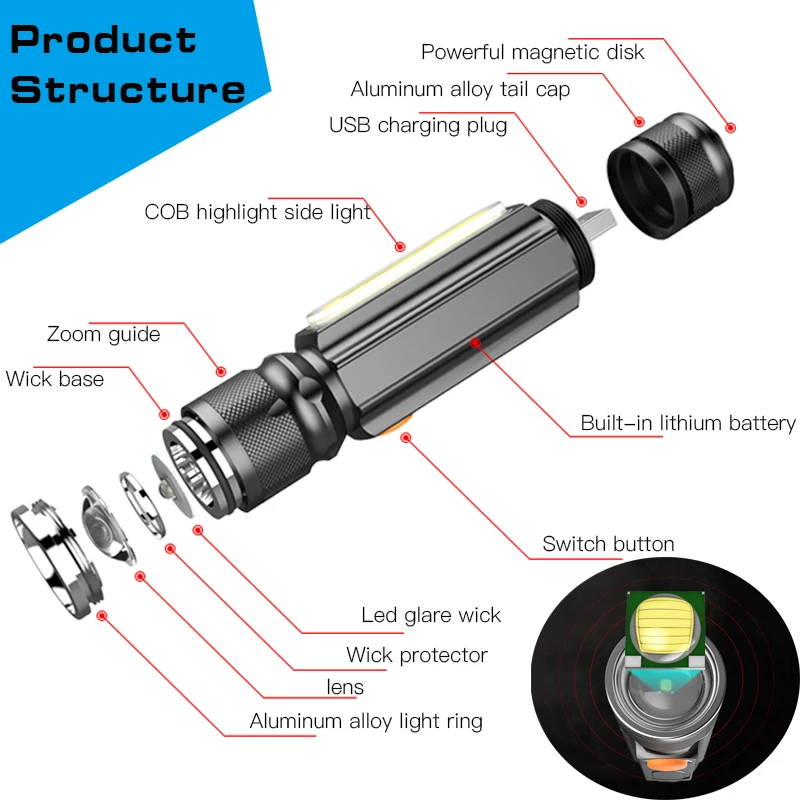 Product Structure

Powerful magnetic disk

Aluminum alloy tail cap

USB charging plug

COB highlight side light

Zoom guide

Wick base

Built-in lithium battery

Switch button

Led glare wick

Wick protector

lens

Aluminum alloy light ring