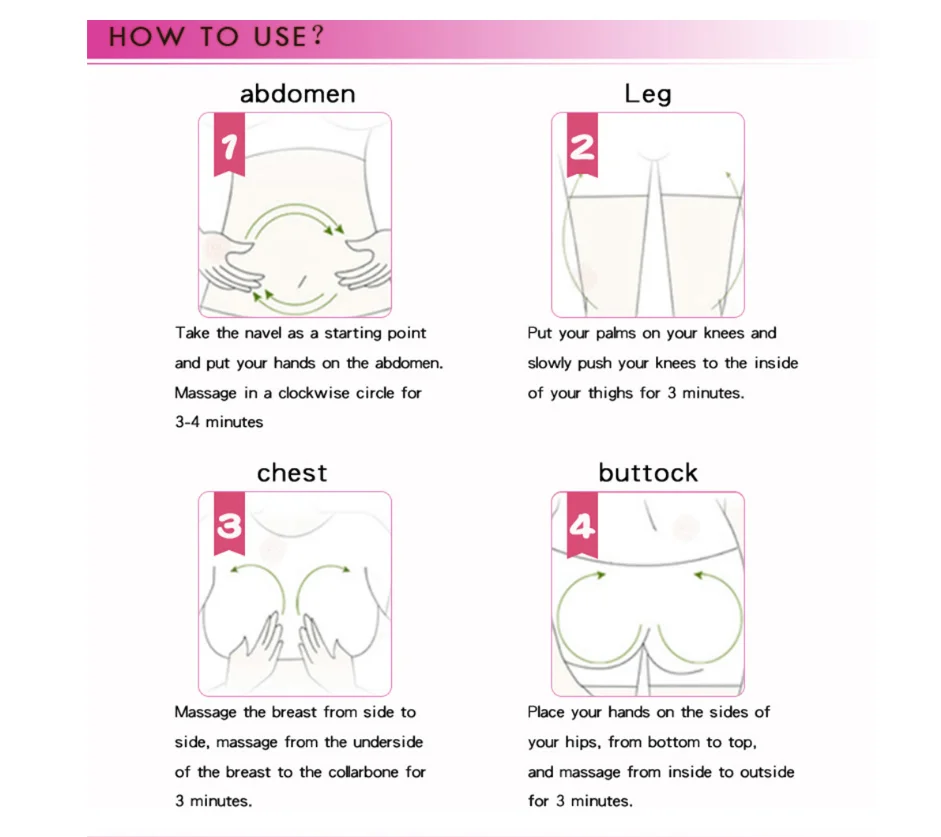 HOW TO USE?

abdomen

1

Take the navel as a starting point and put your hands on the abdomen. Massage in a clockwise circle for 3-4 minutes

Leg

2

Put your palms on your knees and slowly push your knees to the inside of your thighs for 3 minutes.

chest

3

Massage the breast from side to side, massage from the underside of the breast to the collarbone for 3 minutes.

buttock

4

Place your hands on the sides of your hips, from bottom to top, and massage from inside to outside for 3 minutes.