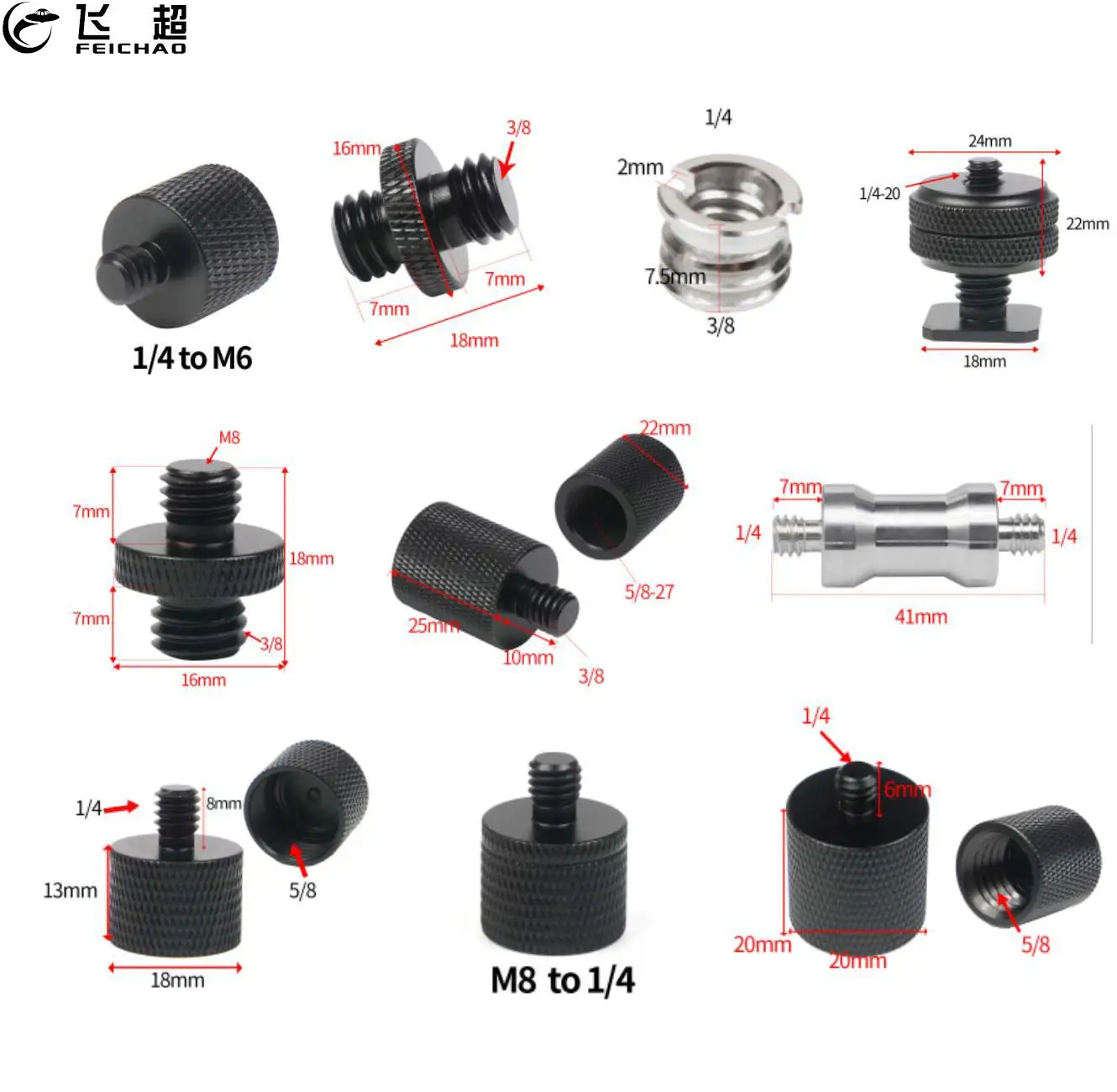 飞超
FEICHAO

1/4 to M6

16mm
3/8
7mm
7mm
18mm

1/4
2mm
7.5mm
3/8

24mm
1/4-20
22mm
18mm

M8
7mm
18mm
7mm
3/8
16mm

22mm
5/8-27
25mm
10mm
3/8

7mm
7mm
1/4
1/4
41mm

1/4
8mm
13mm
5/8
18mm

M8 to 1/4

1/4
6mm
20mm
20mm
5/8