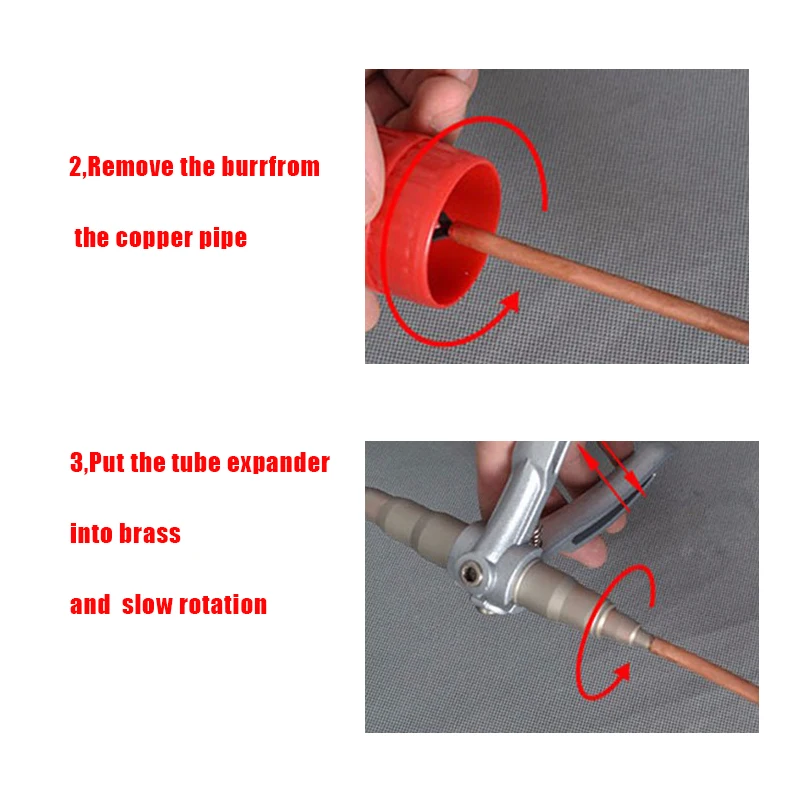 2,Remove the burrfrom

the copper pipe

3,Put the tube expander

into brass

and slow rotation