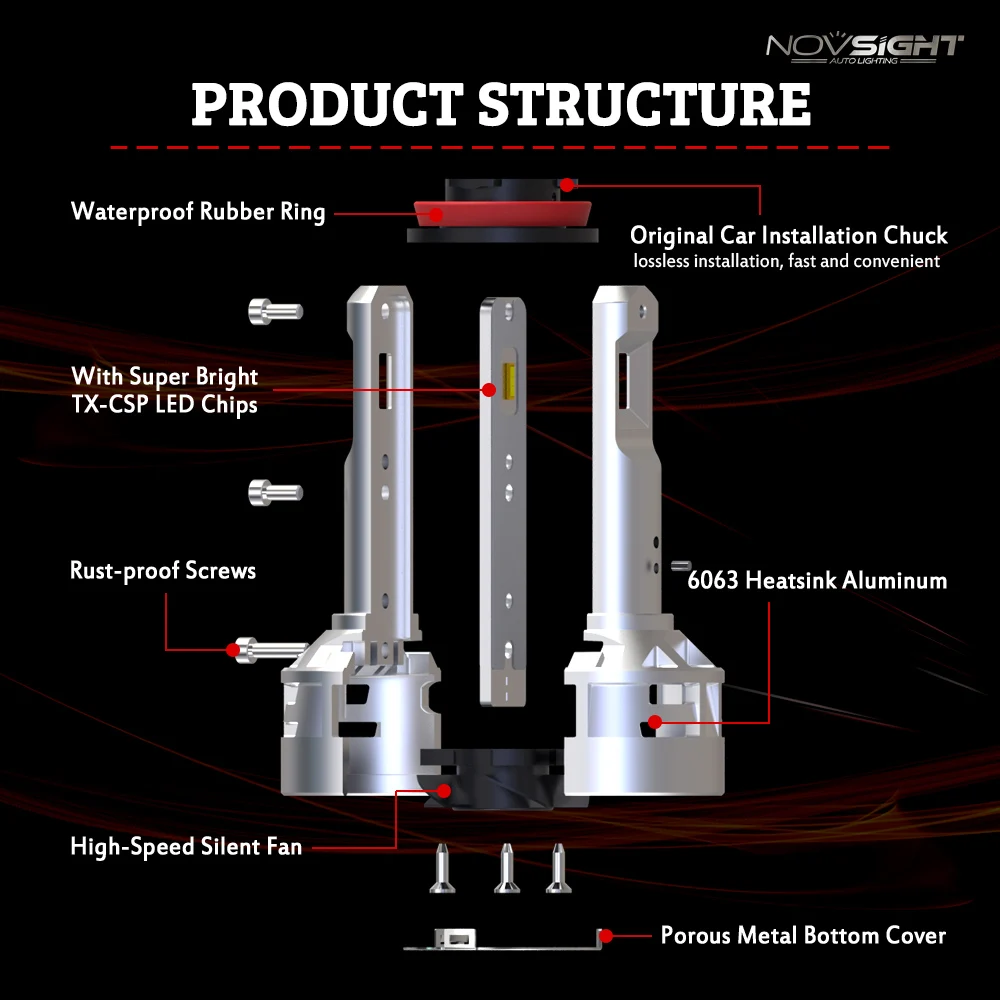 NOVSIGHT
AUTO LIGHTING

PRODUCT STRUCTURE

Waterproof Rubber Ring

Original Car Installation Chuck
lossless installation, fast and convenient

With Super Bright TX-CSP LED Chips

Rust-proof Screws

6063 Heatsink Aluminum

High-Speed Silent Fan

Porous Metal Bottom Cover