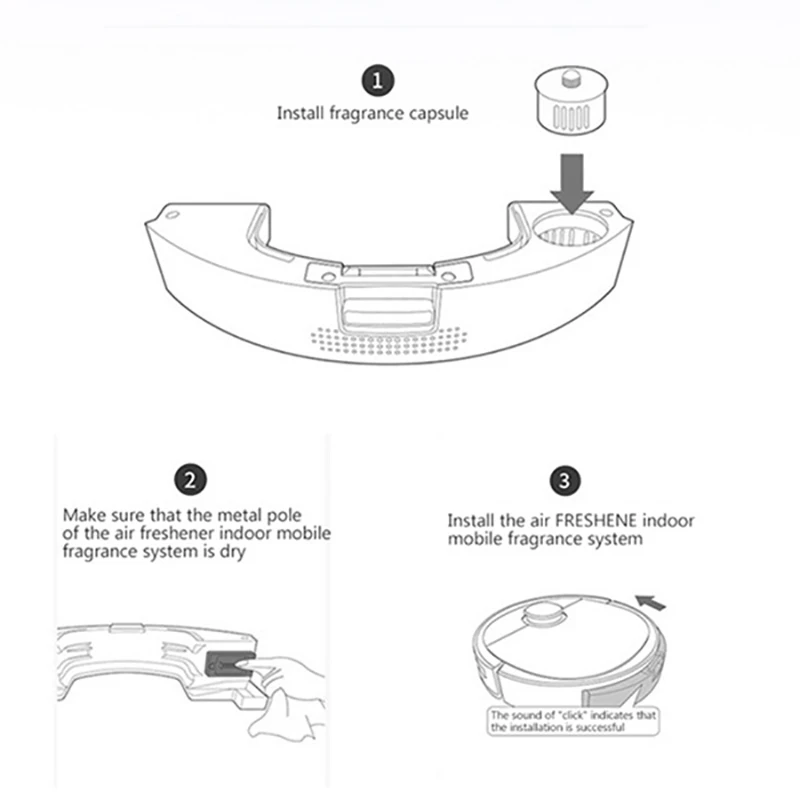 1
Install fragrance capsule

2
Make sure that the metal pole of the air freshener indoor mobile fragrance system is dry

3
Install the air FRESHENE indoor mobile fragrance system

The sound of "click" indicates that the installation is successful