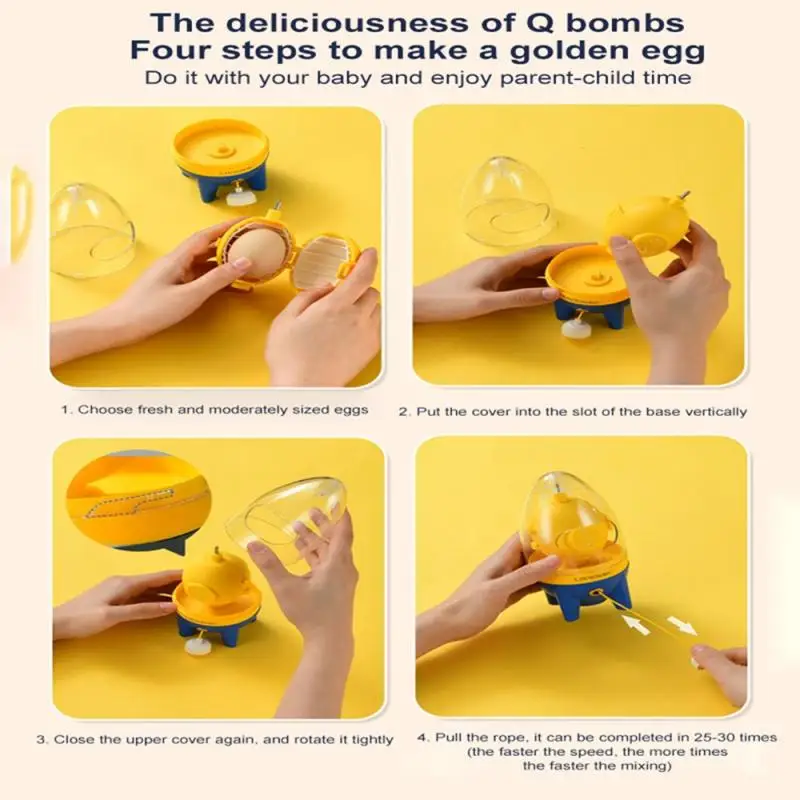 The deliciousness of Q bombs
Four steps to make a golden egg
Do it with your baby and enjoy parent-child time

1. Choose fresh and moderately sized eggs

2. Put the cover into the slot of the base vertically

3. Close the upper cover again, and rotate it tightly

4. Pull the rope, it can be completed in 25-30 times (the faster the speed, the more times the faster the mixing)