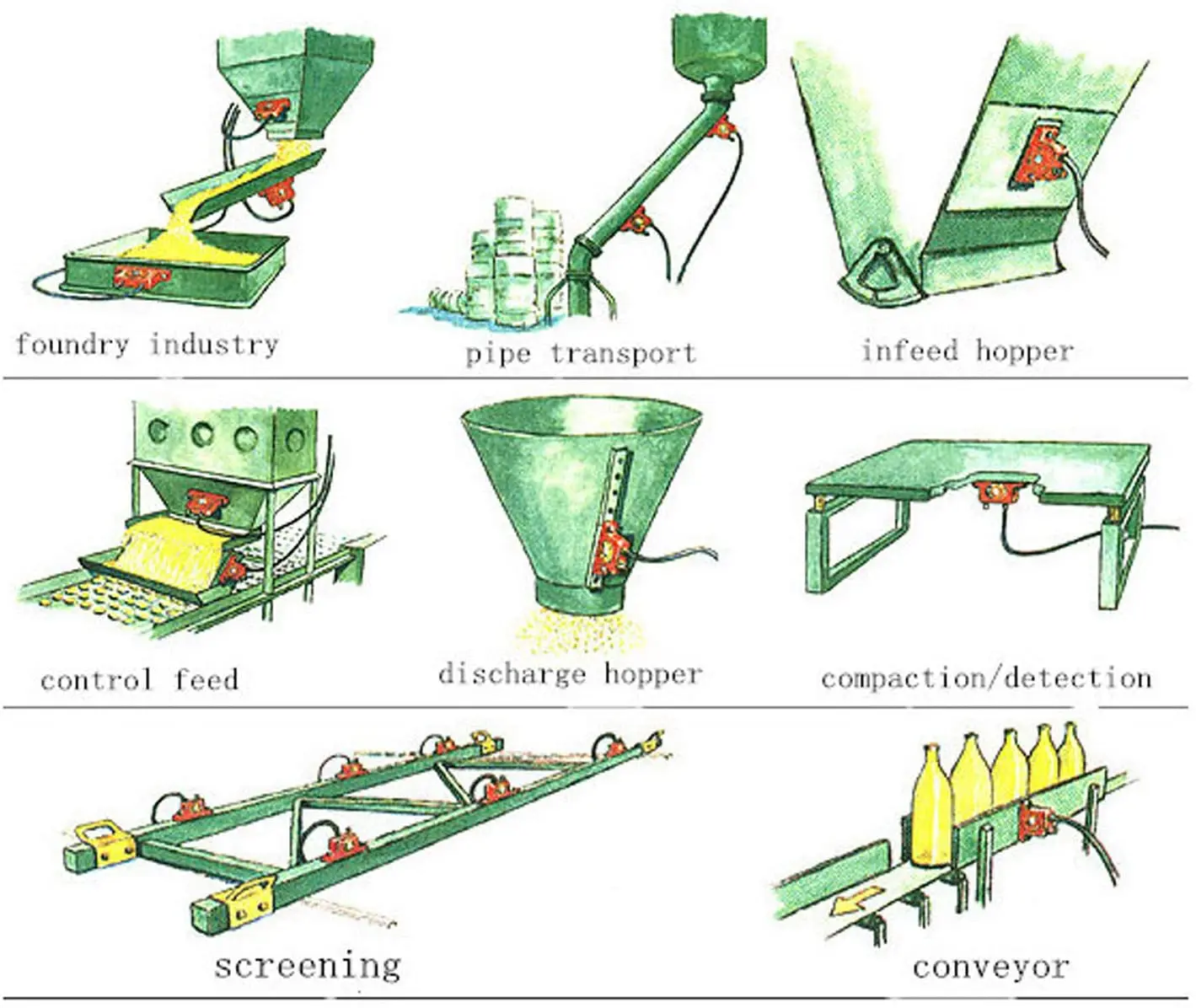 foundry industry

pipe transport

infeed hopper

control feed

discharge hopper

compaction/detection

screening

conveyor