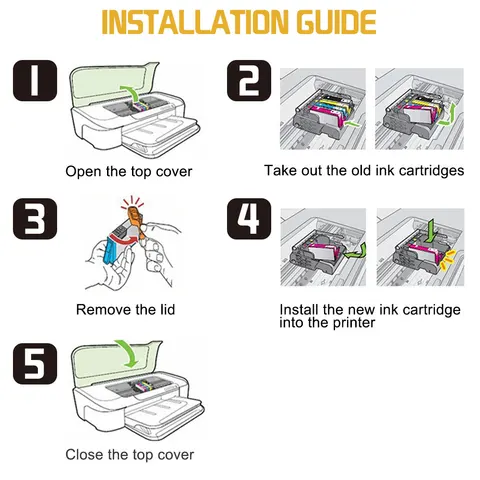 INSTALLATION GUIDE

1

Open the top cover

2

Take out the old ink cartridges

3

Remove the lid

4

Install the new ink cartridge into the printer

5

Close the top cover