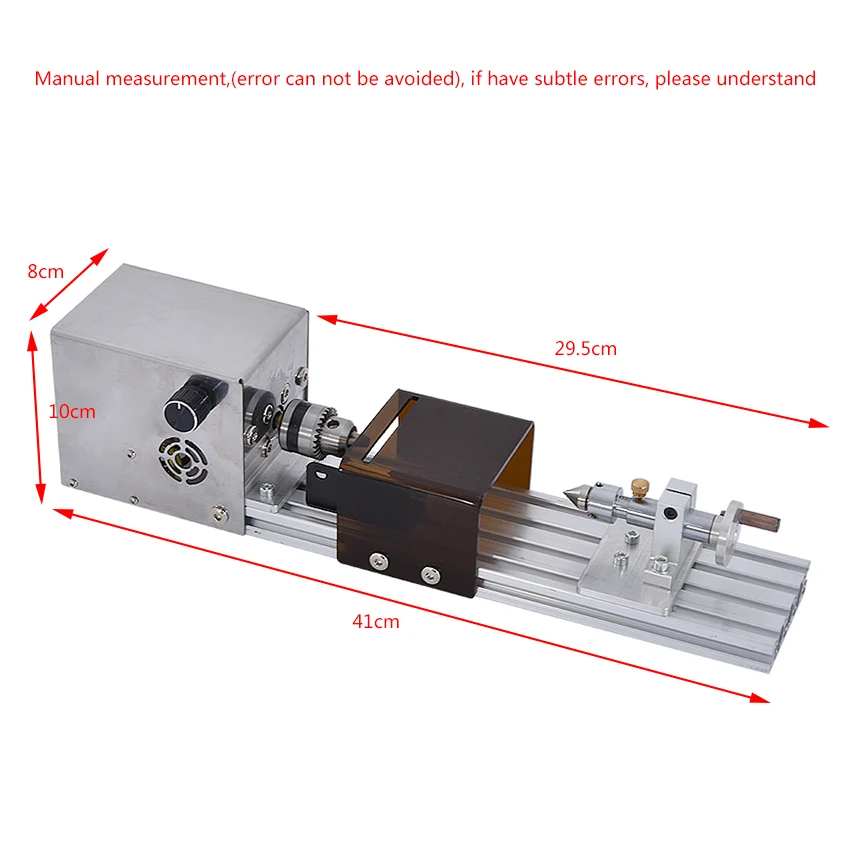 Manual measurement,(error can not be avoided), if have subtle errors, please understand

8cm

29.5cm

10cm

41cm