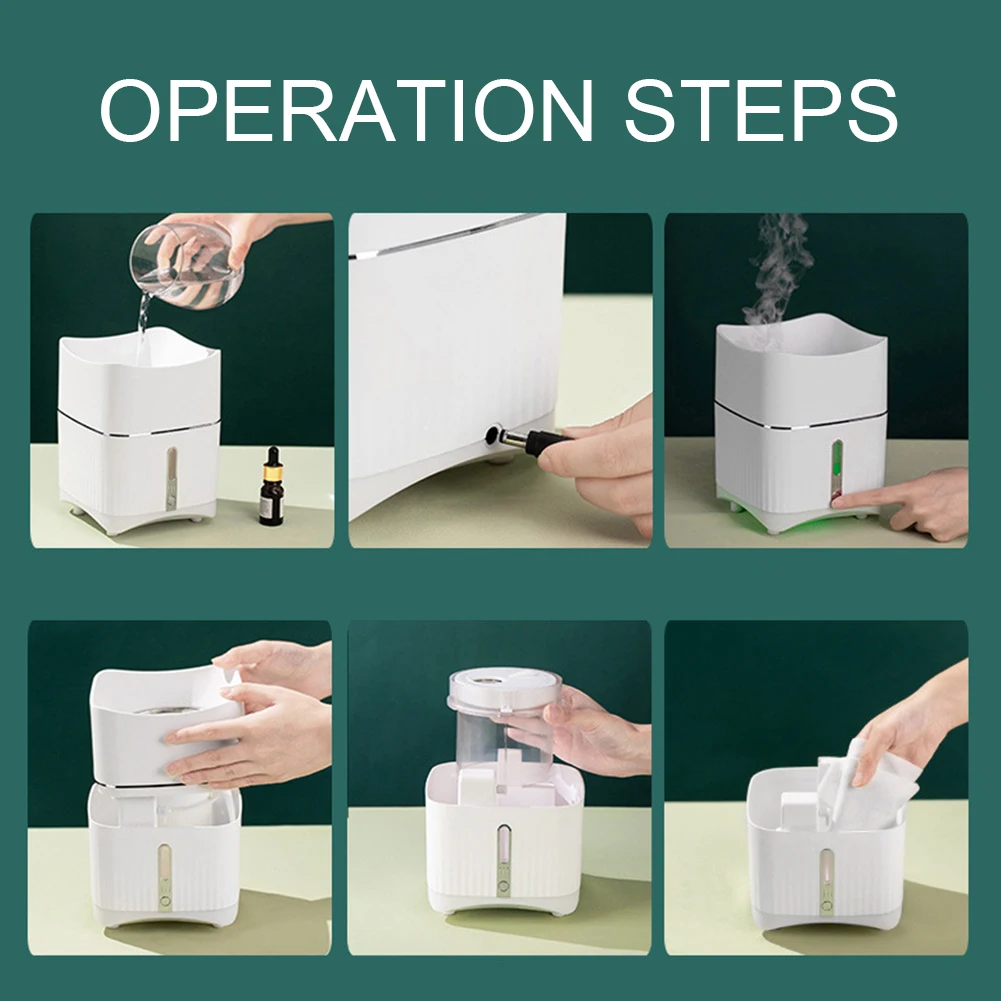 OPERATION STEPS