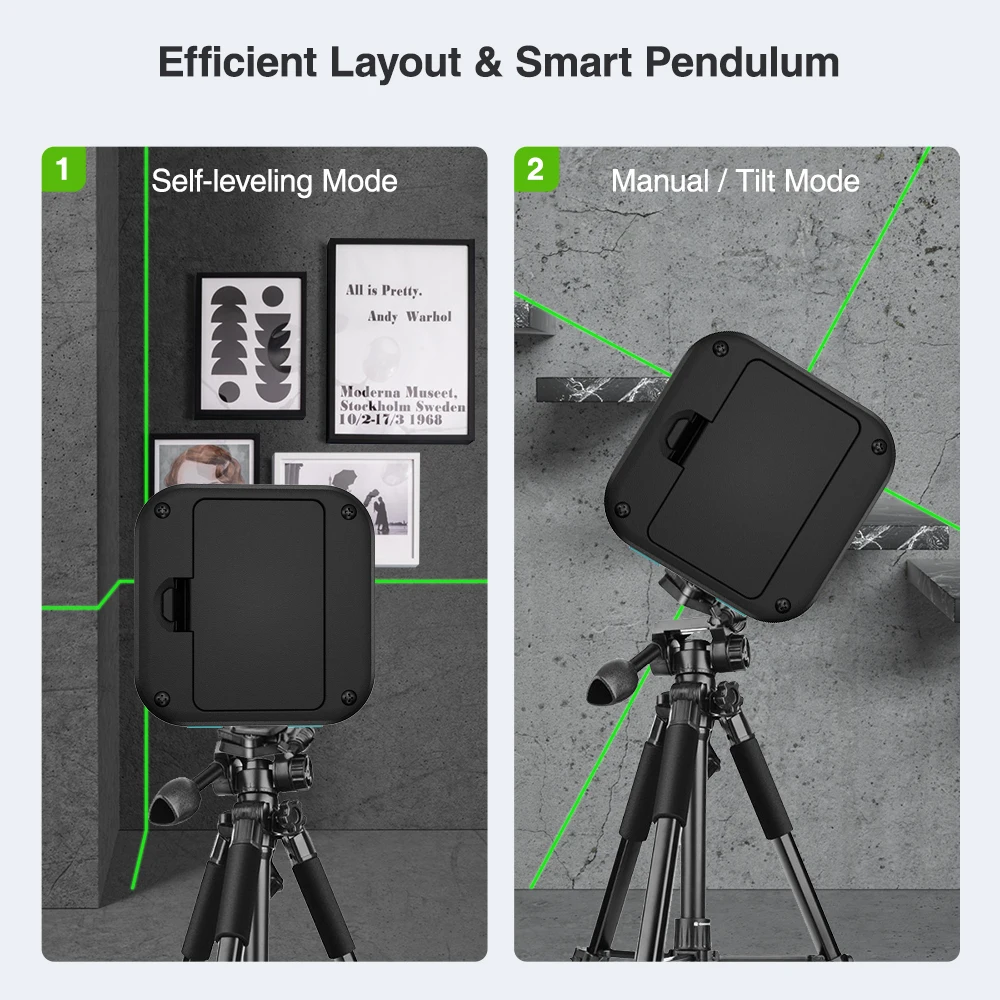 Efficient Layout & Smart Pendulum

1
Self-leveling Mode

All is Pretty.
Andy Warhol

Moderna Museet,
Stockholm Sweden
10/2-17/3 1968

2
Manual / Tilt Mode